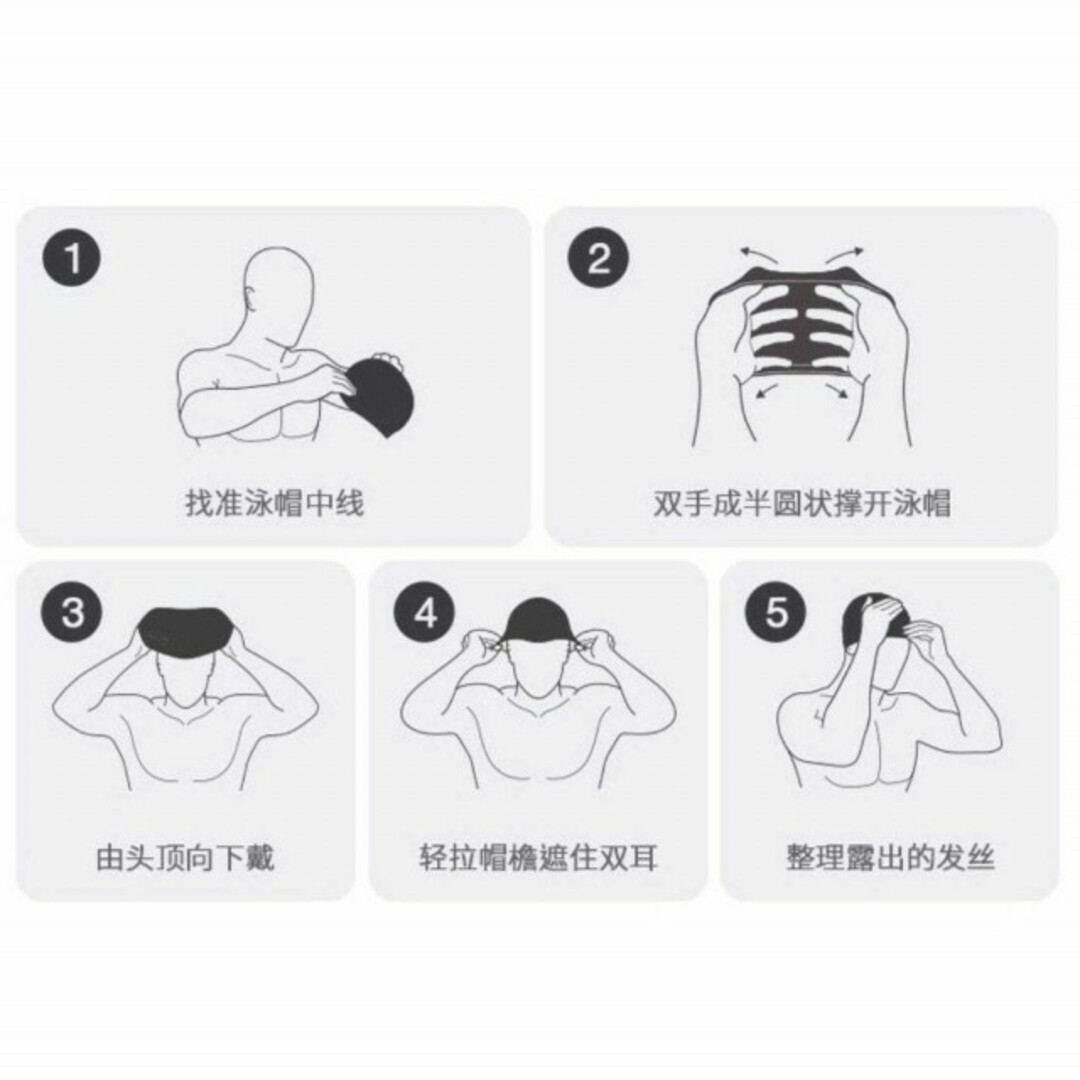 1
找准泳帽中线

2
双手成半圆状撑开泳帽

3
由头顶向下戴

4
轻拉帽檐遮住双耳

5
整理露出的发丝