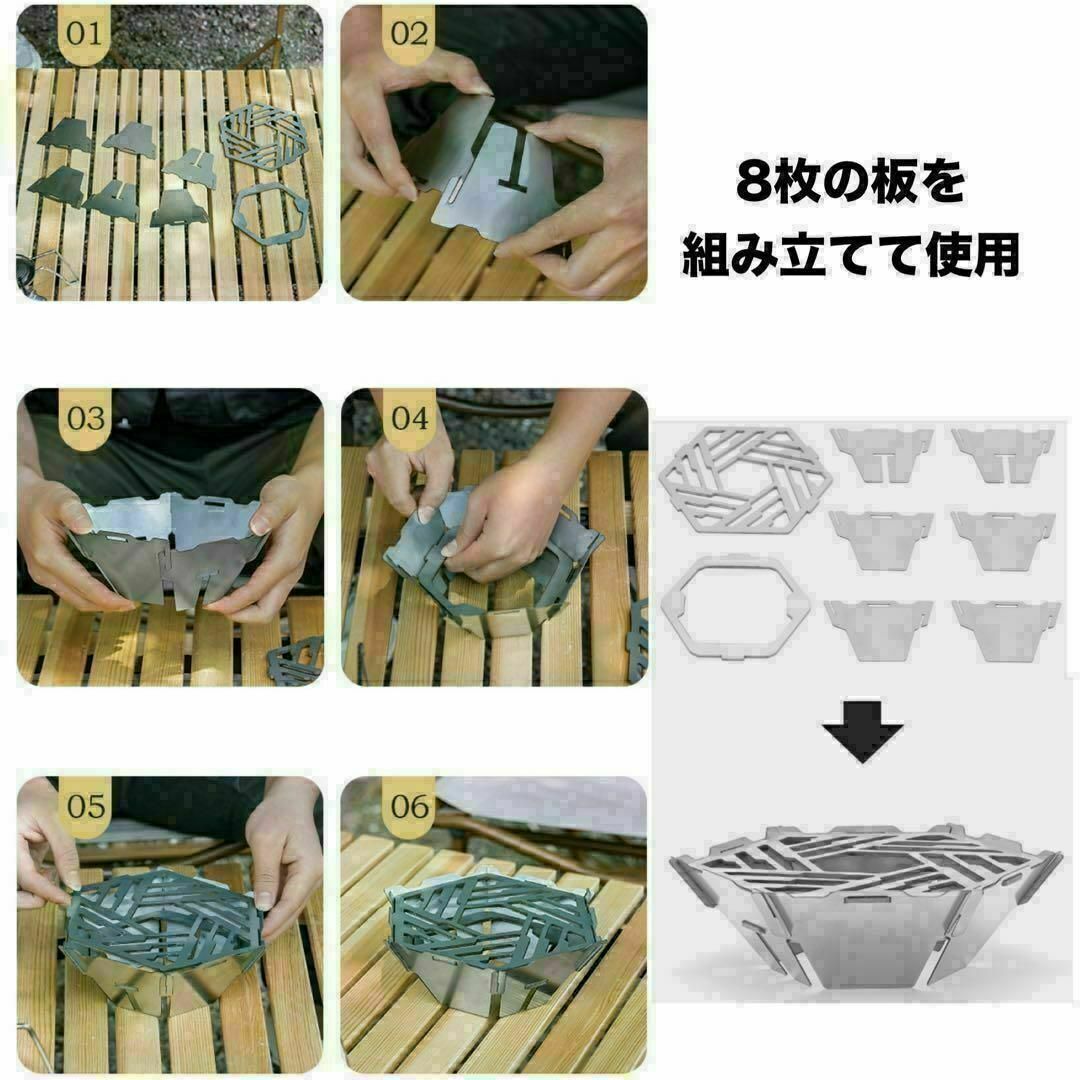 01

02

8枚の板を
組み立てて使用

03

04

05

06