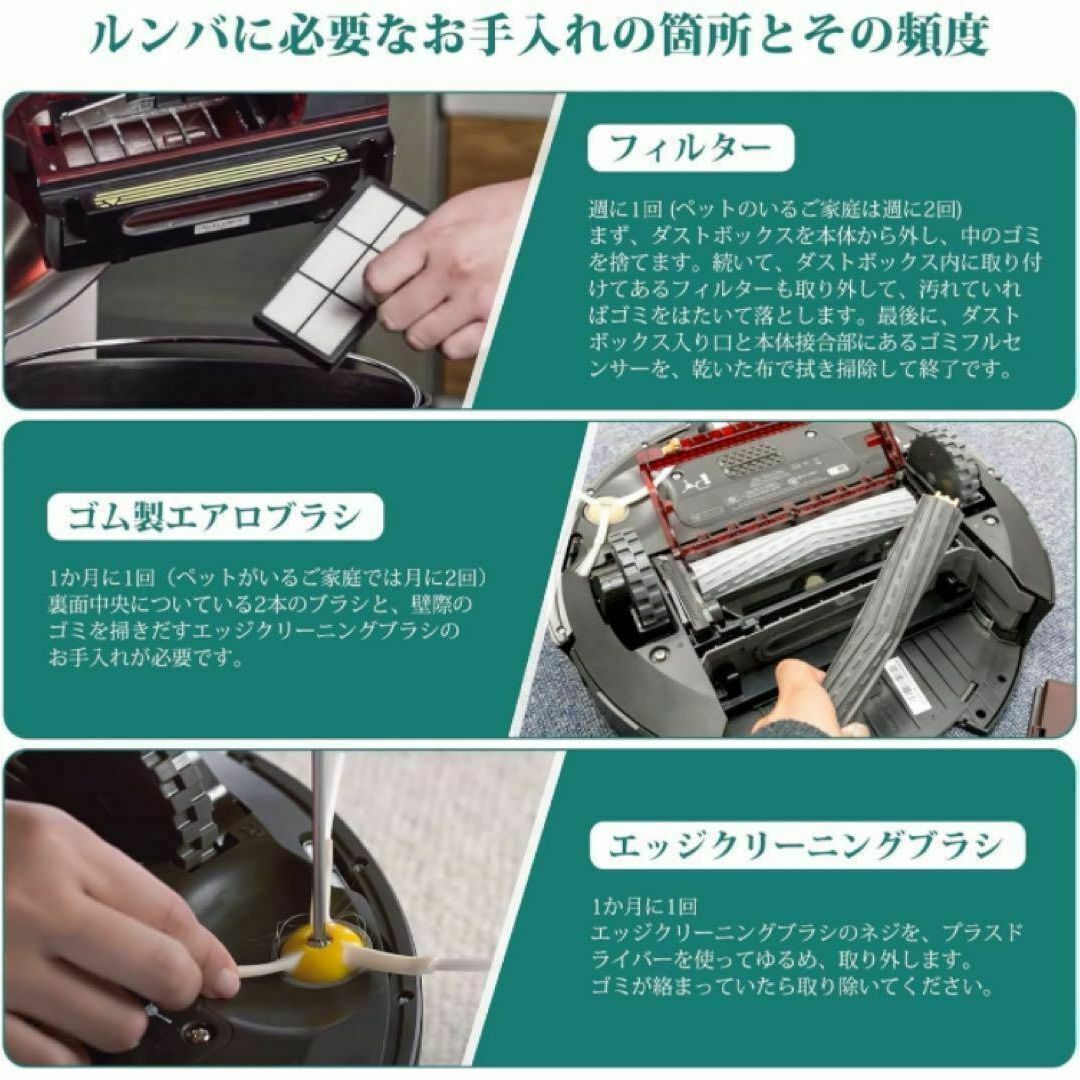 ルンバに必要なお手入れの箇所とその頻度

フィルター

週に1回 (ペットのいるご家庭は週に2回)
まず、ダストボックスを本体から外し、中のゴミを捨てます。続いて、ダストボックス内に取り付けてあるフィルターも取り外して、汚れていればゴミをはたいて落とします。最後に、ダストボックス入り口と本体接合部にあるゴミフルセンサーを、乾いた布で拭き掃除して終了です。

ゴム製エアロブラシ

1か月に1回（ペットがいるご家庭では月に2回）
裏面中央についている2本のブラシと、壁際のゴミを掃きだすエッジクリーニングブラシのお手入れが必要です。

エッジクリーニングブラシ

1か月に1回
エッジクリーニングブラシのネジを、プラスドライバーを使ってゆるめ、取り外します。
ゴミが絡まっていたら取り除いてください。