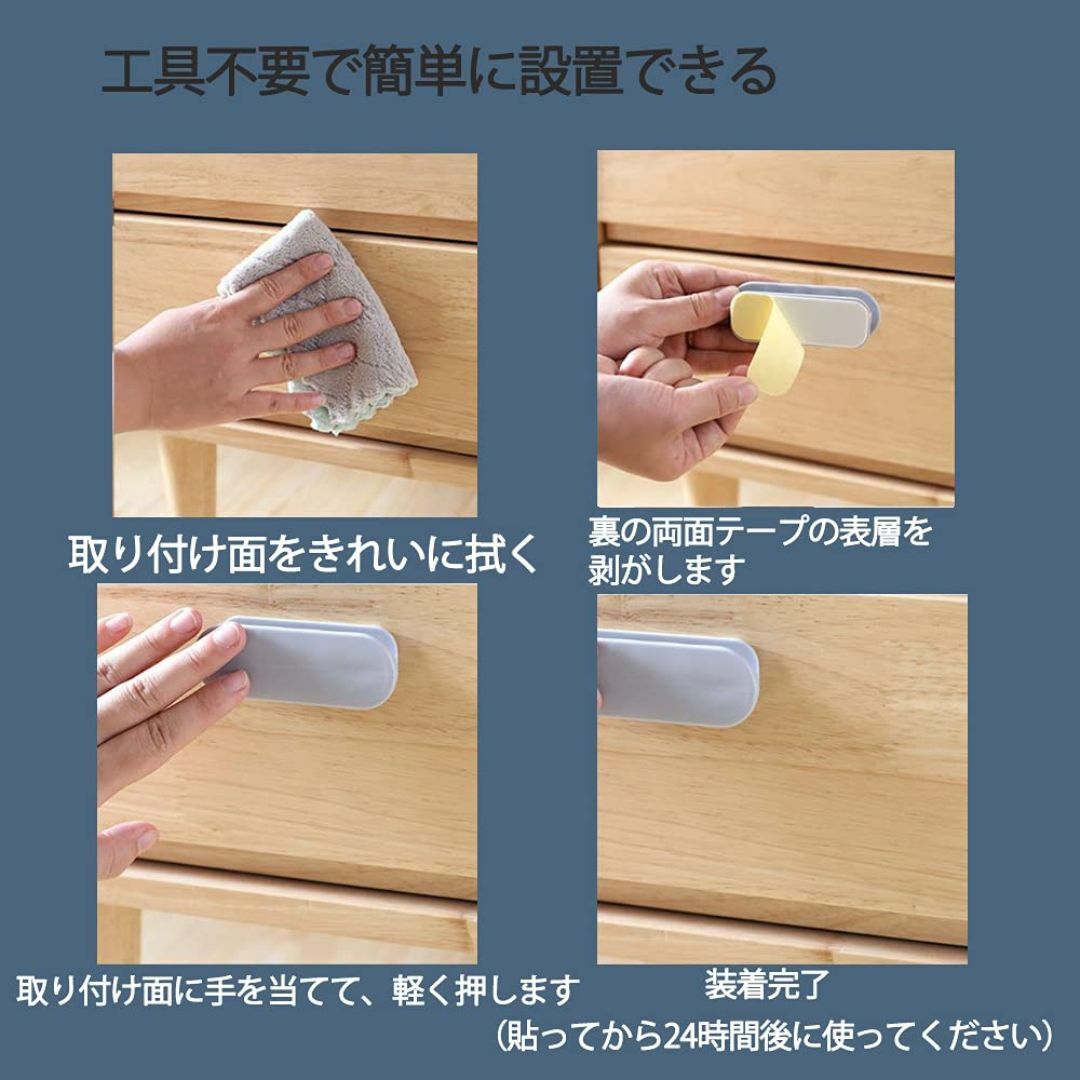 工具不要で簡単に設置できる

取り付け面をきれいに拭く

裏の両面テープの表層を剥がします

取り付け面に手を当てて、軽く押します

装着完了
（貼ってから24時間後に使ってください）