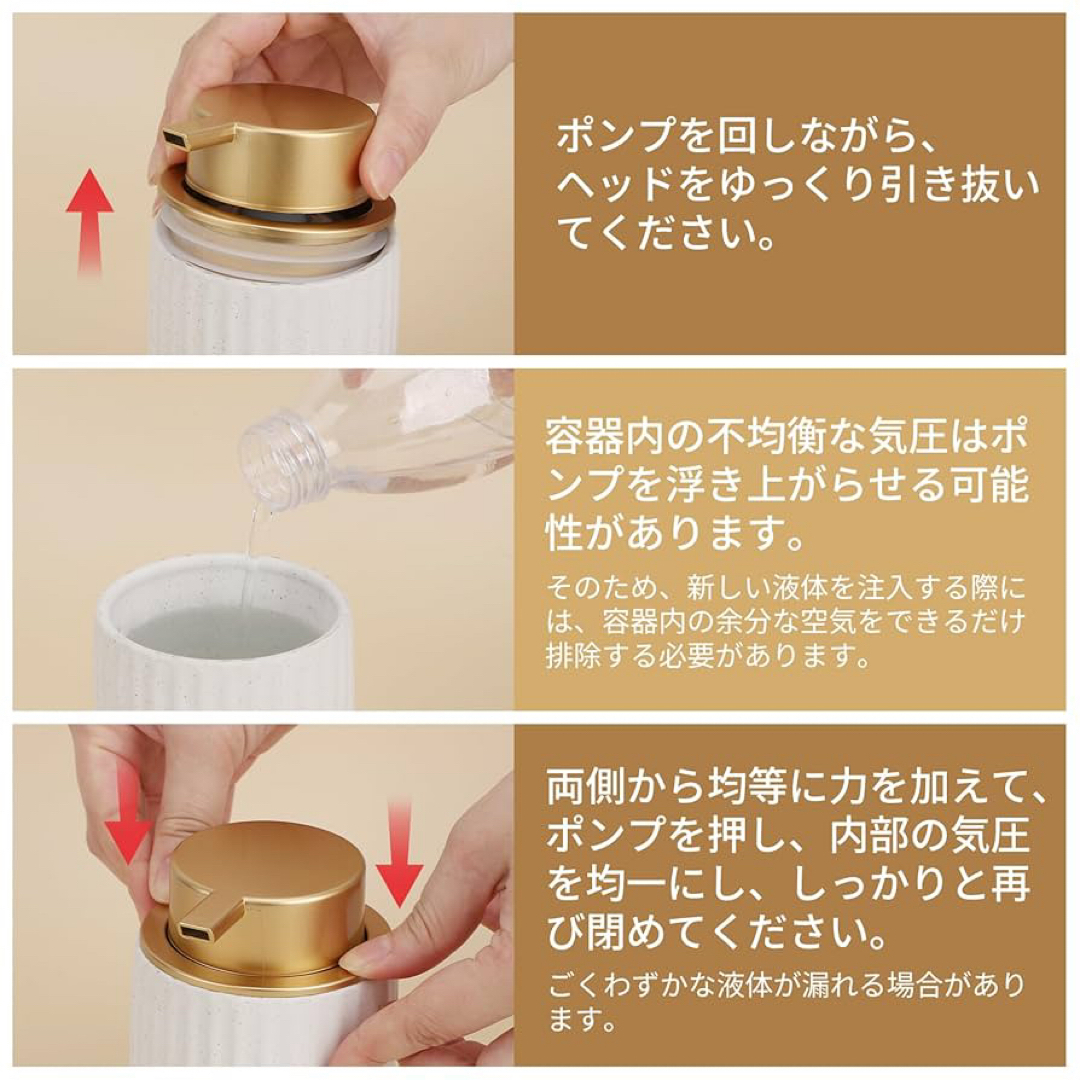 ポンプを回しながら、ヘッドをゆっくり引き抜いてください。

容器内の不均衡な気圧はポンプを浮き上がらせる可能性があります。

そのため、新しい液体を注入する際には、容器内の余分な空気をできるだけ排除する必要があります。

両側から均等に力を加えて、ポンプを押し、内部の気圧を均一にし、しっかりと再び閉めてください。

ごくわずかな液体が漏れる場合があります。