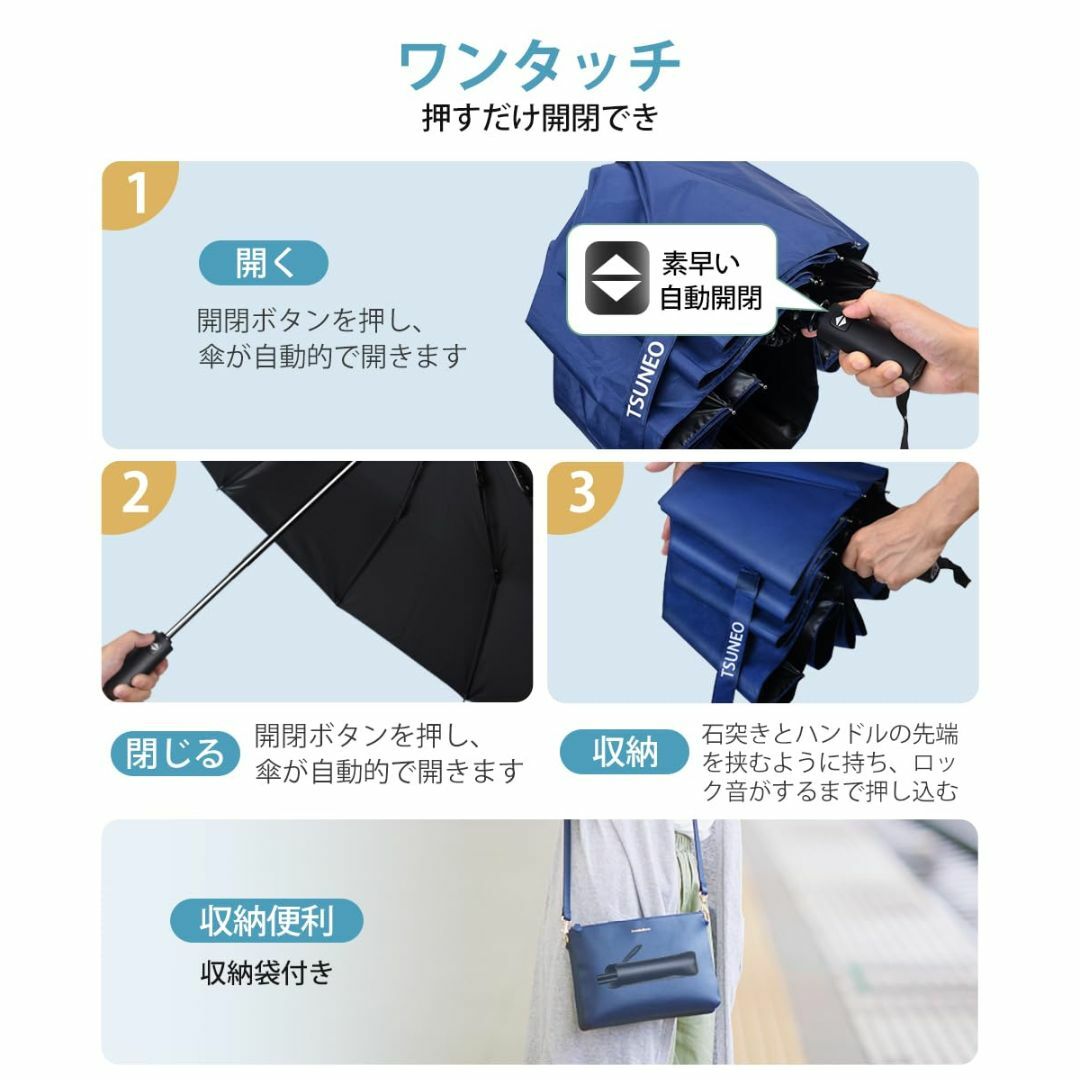 ワンタッチ
押すだけ開閉でき

1

開く

開閉ボタンを押し、傘が自動的で開きます

素早い自動開閉

TSUNEO

2

3

TSUNEO

閉じる

開閉ボタンを押し、傘が自動的で開きます

収納

石突きとハンドルの先端を挟むように持ち、ロック音がするまで押し込む

収納便利

収納袋付き