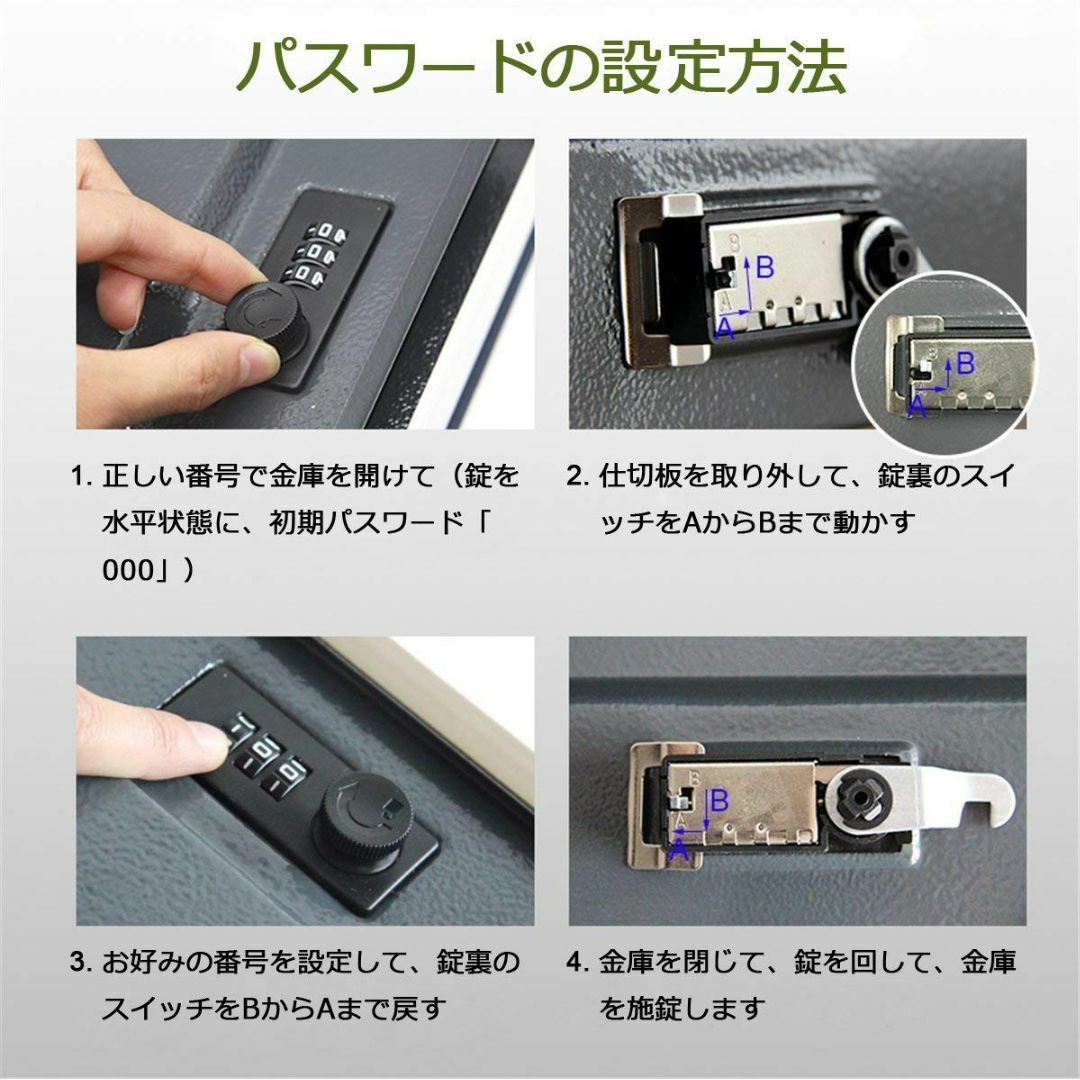 パスワードの設定方法

B
A
B
A

1. 正しい番号で金庫を開けて（錠を水平状態に、初期パスワード「000」）

2. 仕切板を取り外して、錠裏のスイッチをAからBまで動かす

B
A

3. お好みの番号を設定して、錠裏のスイッチをBからAまで戻す

4. 金庫を閉じて、錠を回して、金庫を施錠します