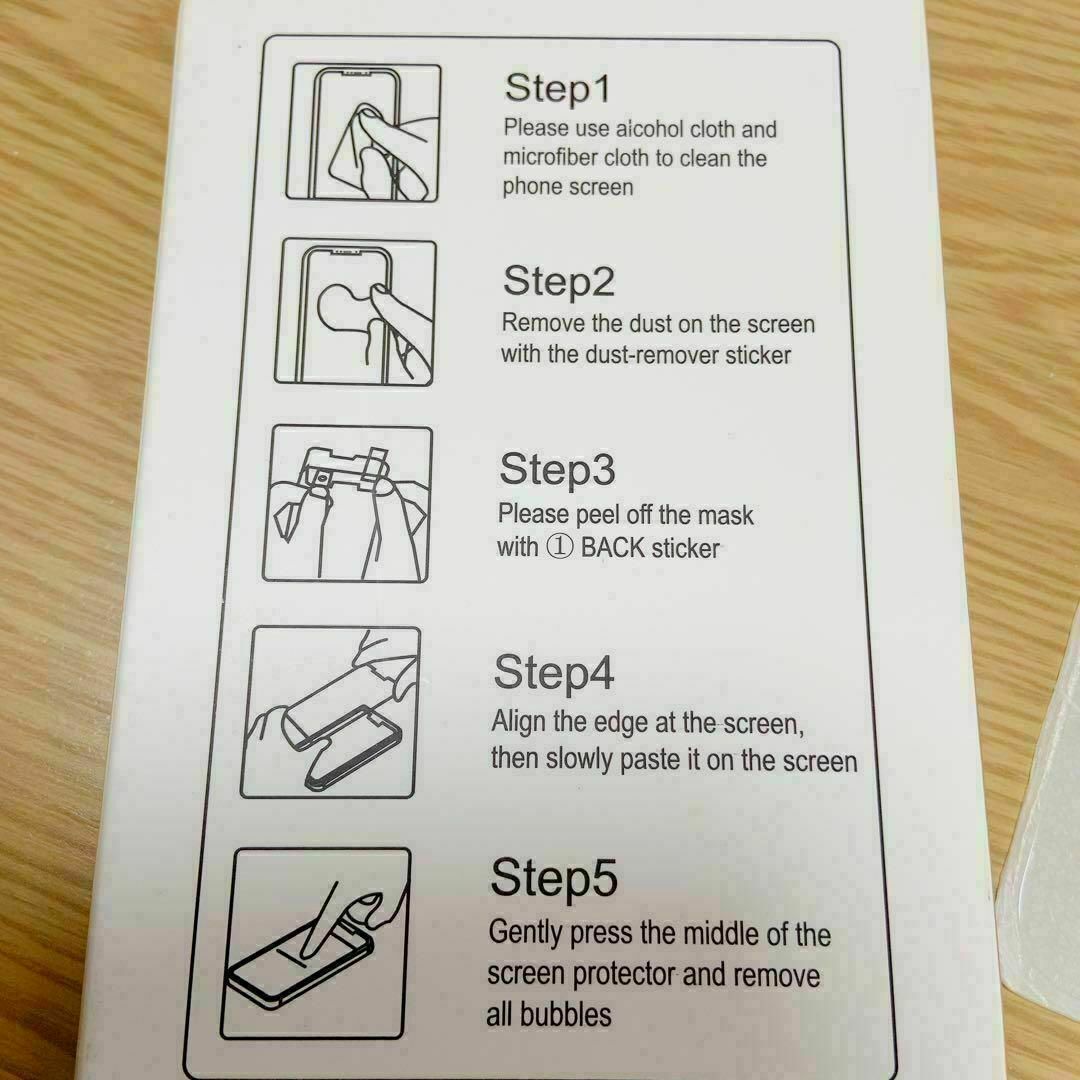 Step1
Please use alcohol cloth and microfiber cloth to clean the phone screen

Step2
Remove the dust on the screen with the dust-remover sticker

Step3
Please peel off the mask with ① BACK sticker

Step4
Align the edge at the screen, then slowly paste it on the screen

Step5
Gently press the middle of the screen protector and remove all bubbles