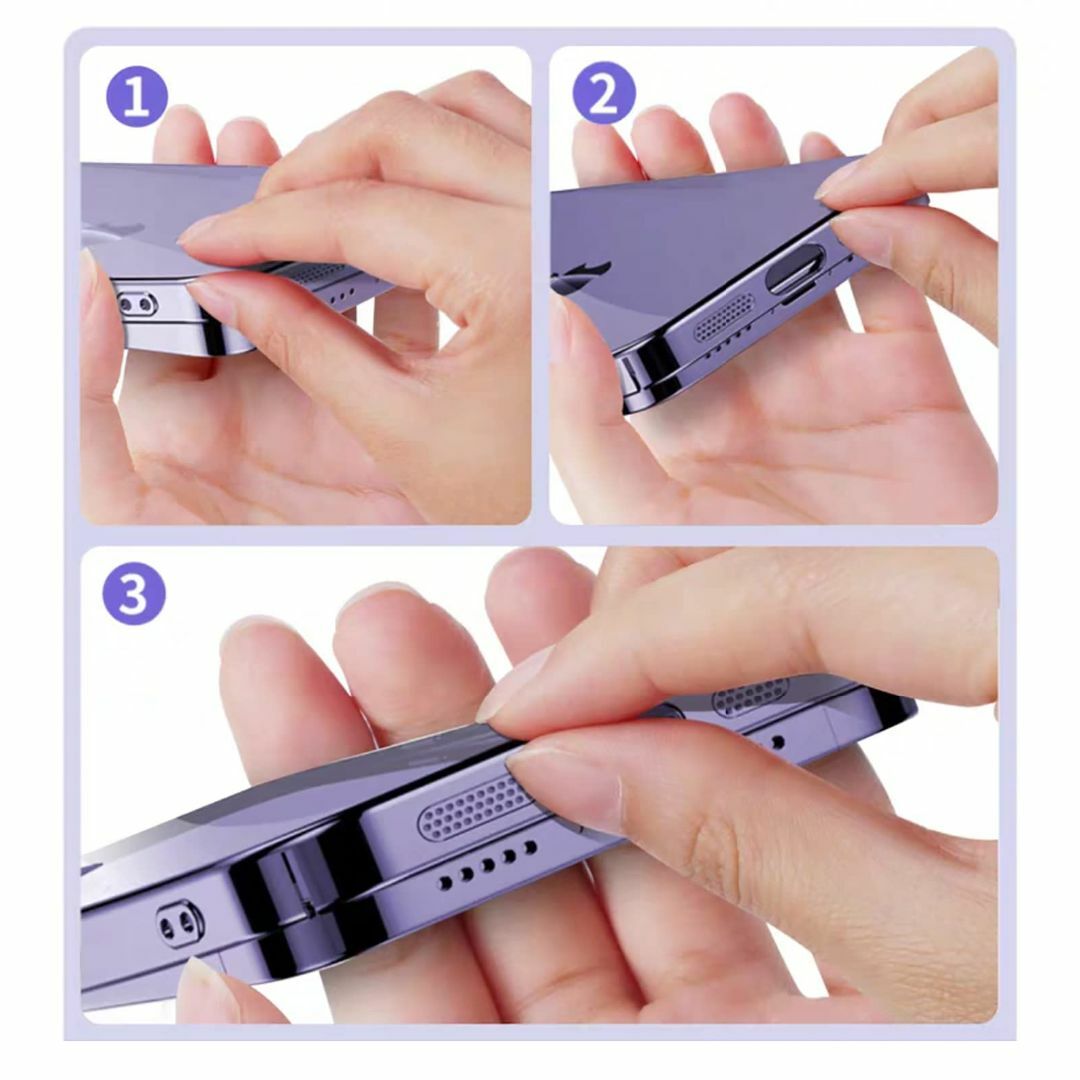 1

2

3