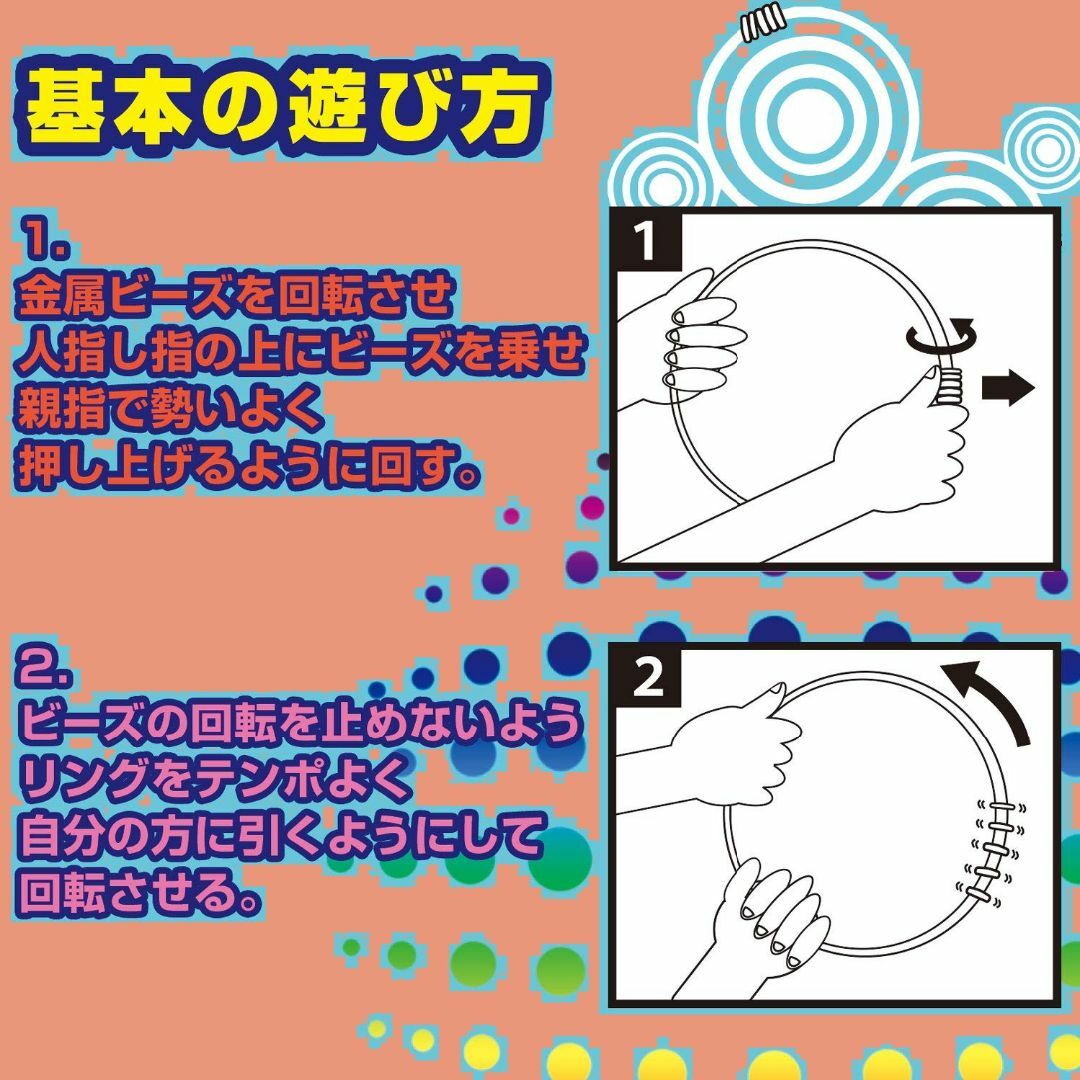 基本の遊び方

1.
金属ビーズを回転させ
人指し指の上にビーズを乗せ
親指で勢いよく
押し上げるように回す。

1

2.
ビーズの回転を止めないよう
リングをテンポよく
自分の方に引くようにして
回転させる。

2