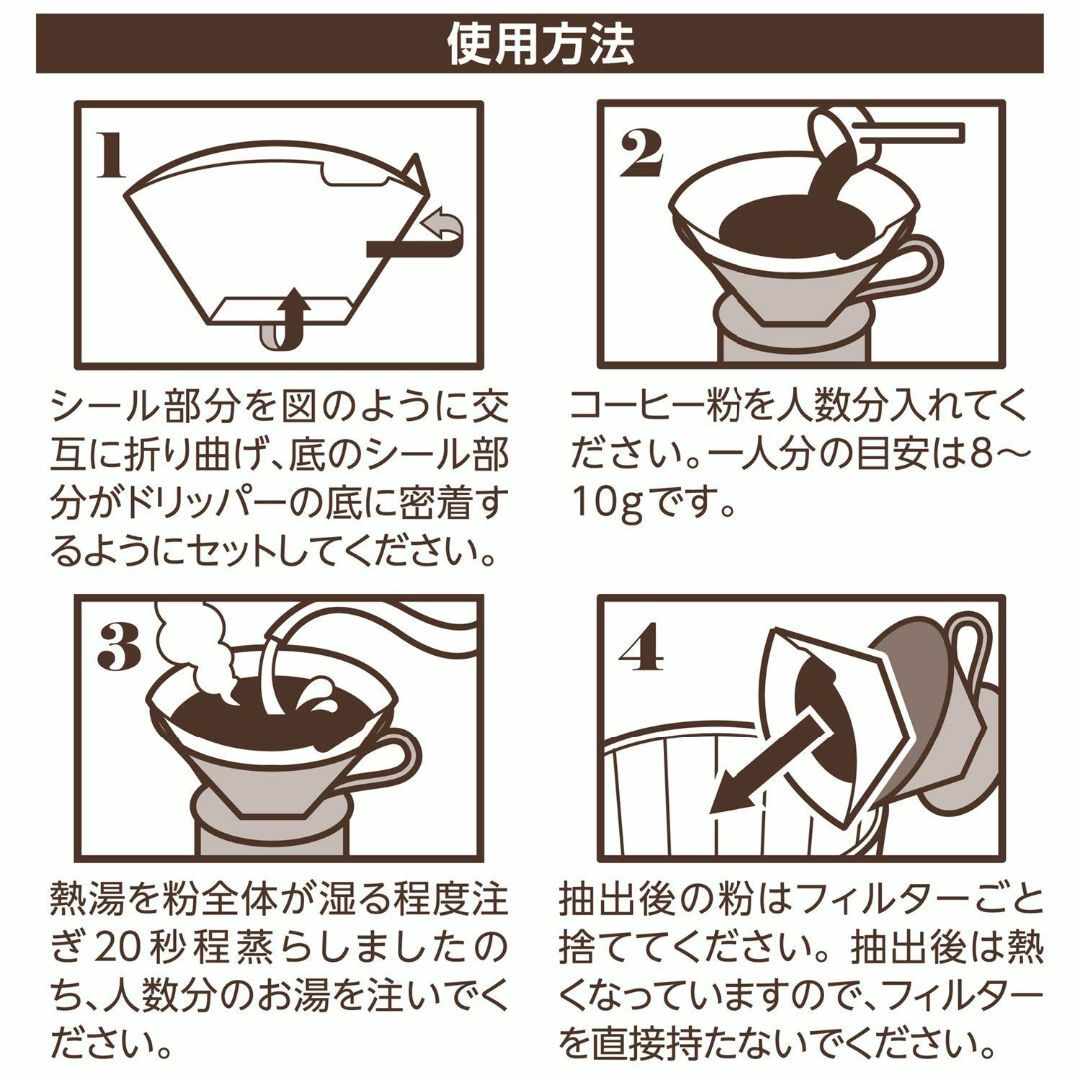 使用方法

1

シール部分を図のように交互に折り曲げ、底のシール部分がドリッパーの底に密着するようにセットしてください。

2

コーヒー粉を人数分入れてください。一人分の目安は8～10gです。

3

熱湯を粉全体が湿る程度注ぎ20秒程蒸らしましたのち、人数分のお湯を注いでください。

4

抽出後の粉はフィルターごと捨ててください。抽出後は熱くなっていますので、フィルターを直接持たないでください。