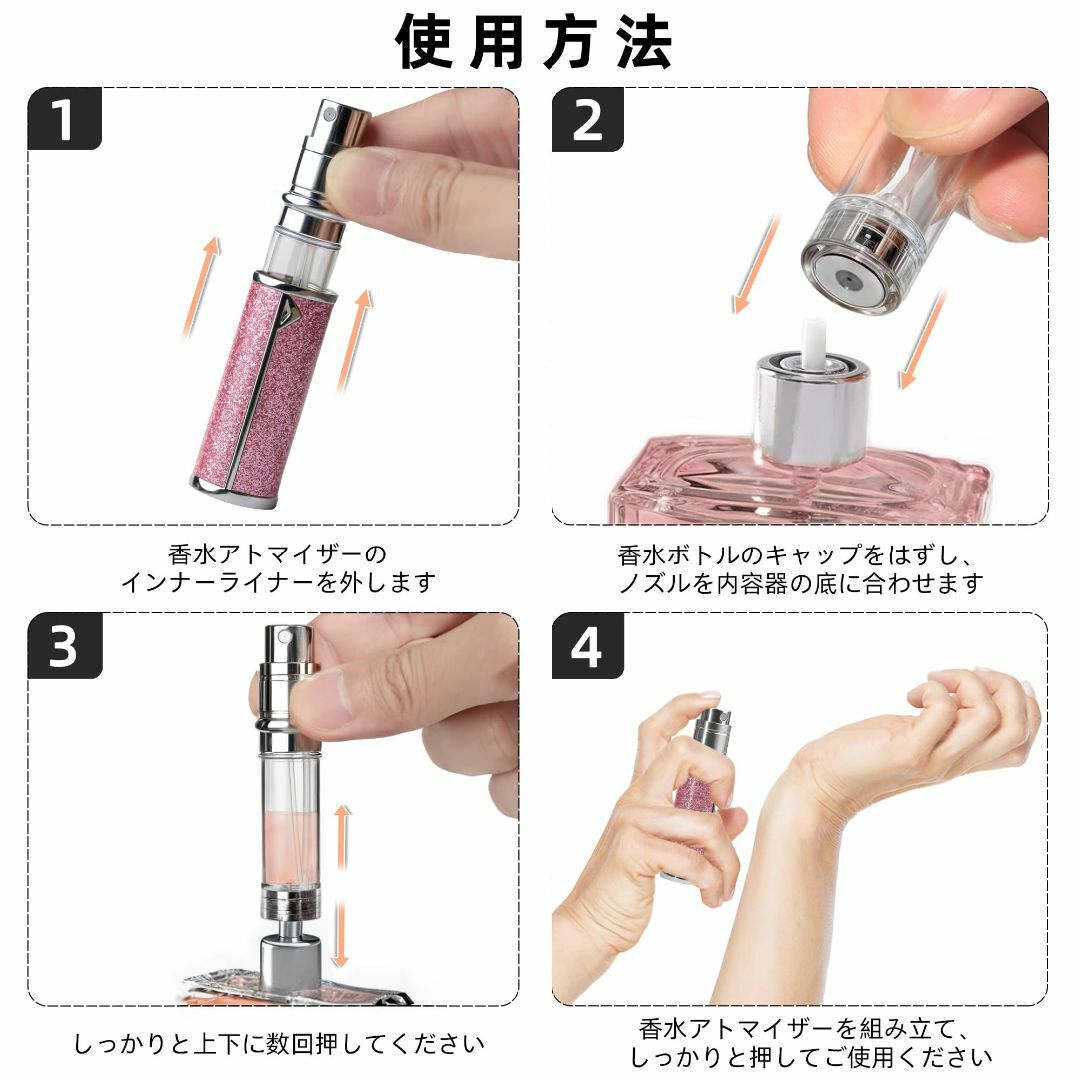 使用方法

1

香水アトマイザーの
インナーライナーを外します

2

香水ボトルのキャップをはずし、
ノズルを内容器の底に合わせます

3

しっかりと上下に数回押してください

4

香水アトマイザーを組み立て、
しっかりと押してご使用ください