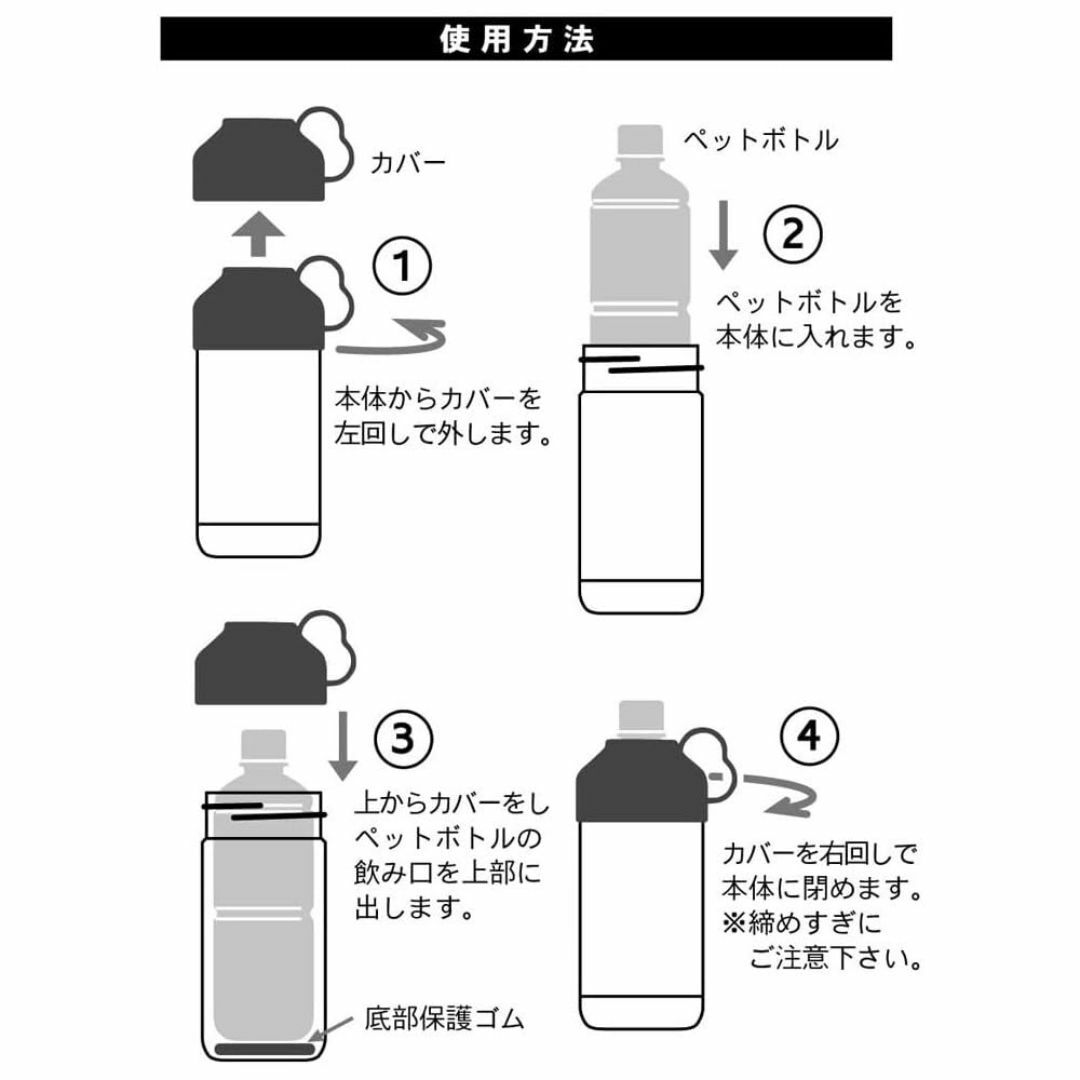 使用方法

カバー

①

本体からカバーを左回しで外します。

ペットボトル

②

ペットボトルを本体に入れます。

③

上からカバーをしペットボトルの飲み口を上部に出します。

底部保護ゴム

④

カバーを右回しで本体に閉めます。
※締めすぎにご注意下さい。