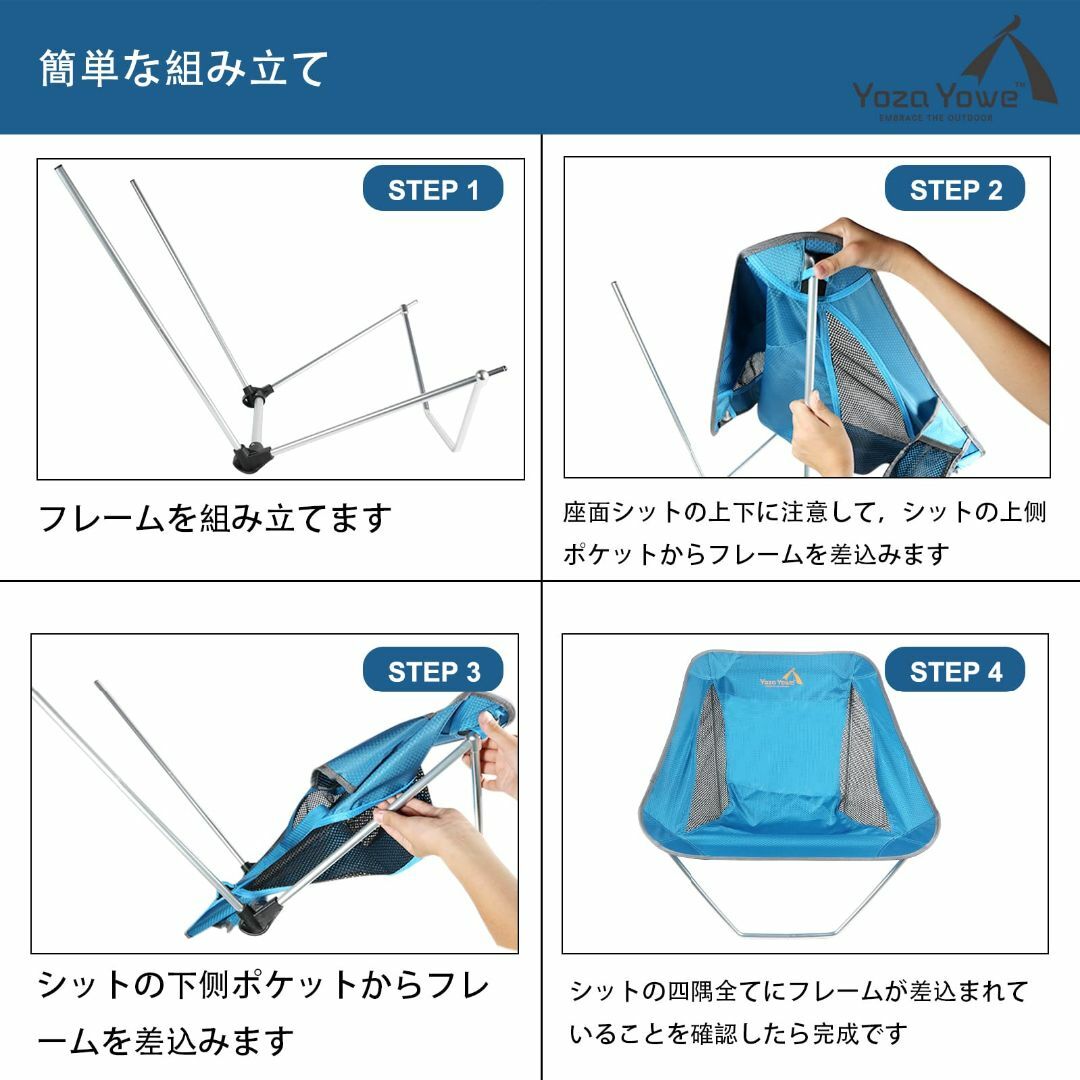 簡単な組み立て

Yoza Yowe™
EMBRACE THE OUTDOOR

STEP 1

フレームを組み立てます

STEP 2

座面シットの上下に注意して，シットの上側ポケットからフレームを差込みます

STEP 3

シットの下側ポケットからフレームを差込みます

STEP 4

Yoza Yowe

シットの四隅全てにフレームが差込まれていることを確認したら完成です