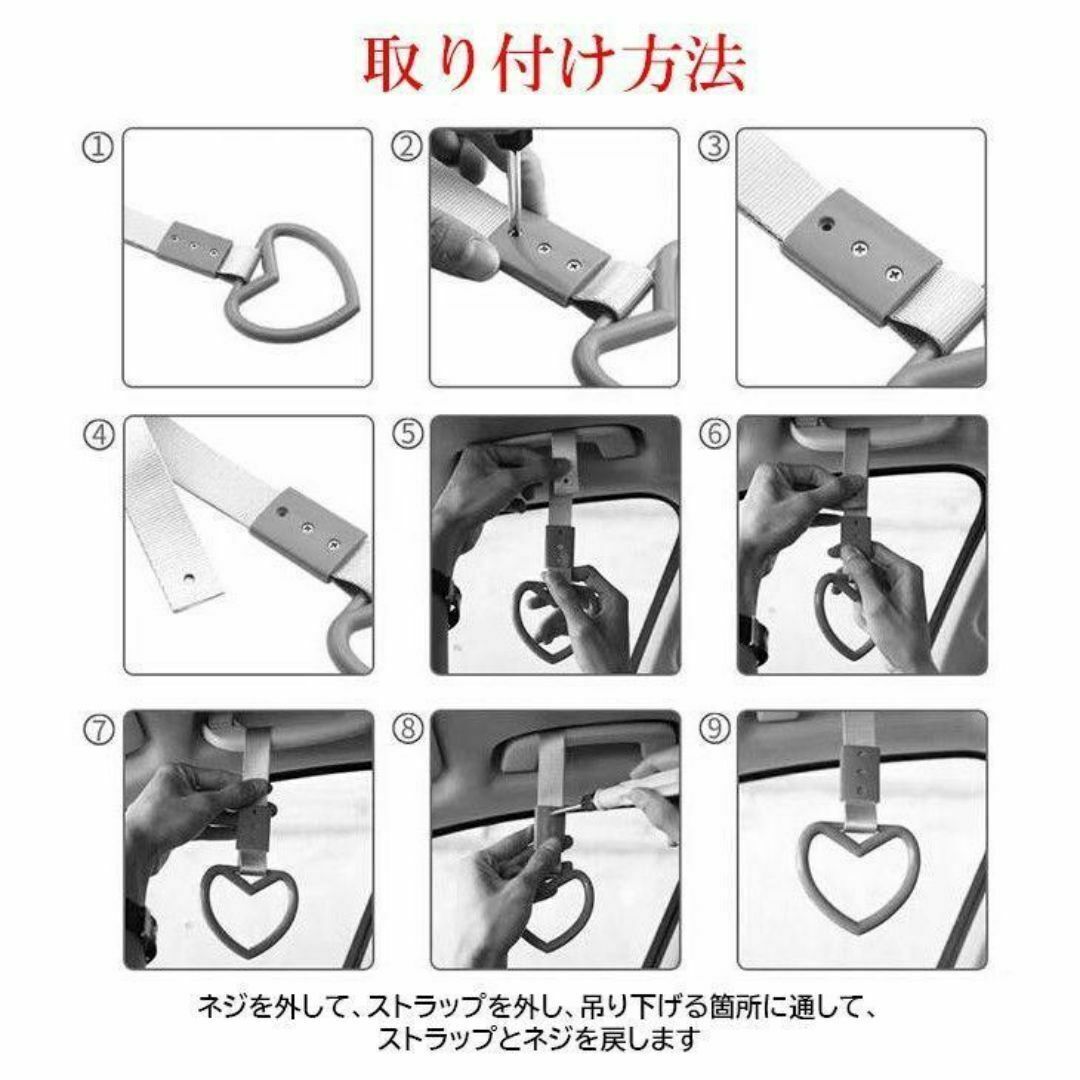 取り付け方法

①

②

③

④

⑤

⑥

⑦

⑧

⑨

ネジを外して、ストラップを外し、吊り下げる箇所に通して、ストラップとネジを戻します