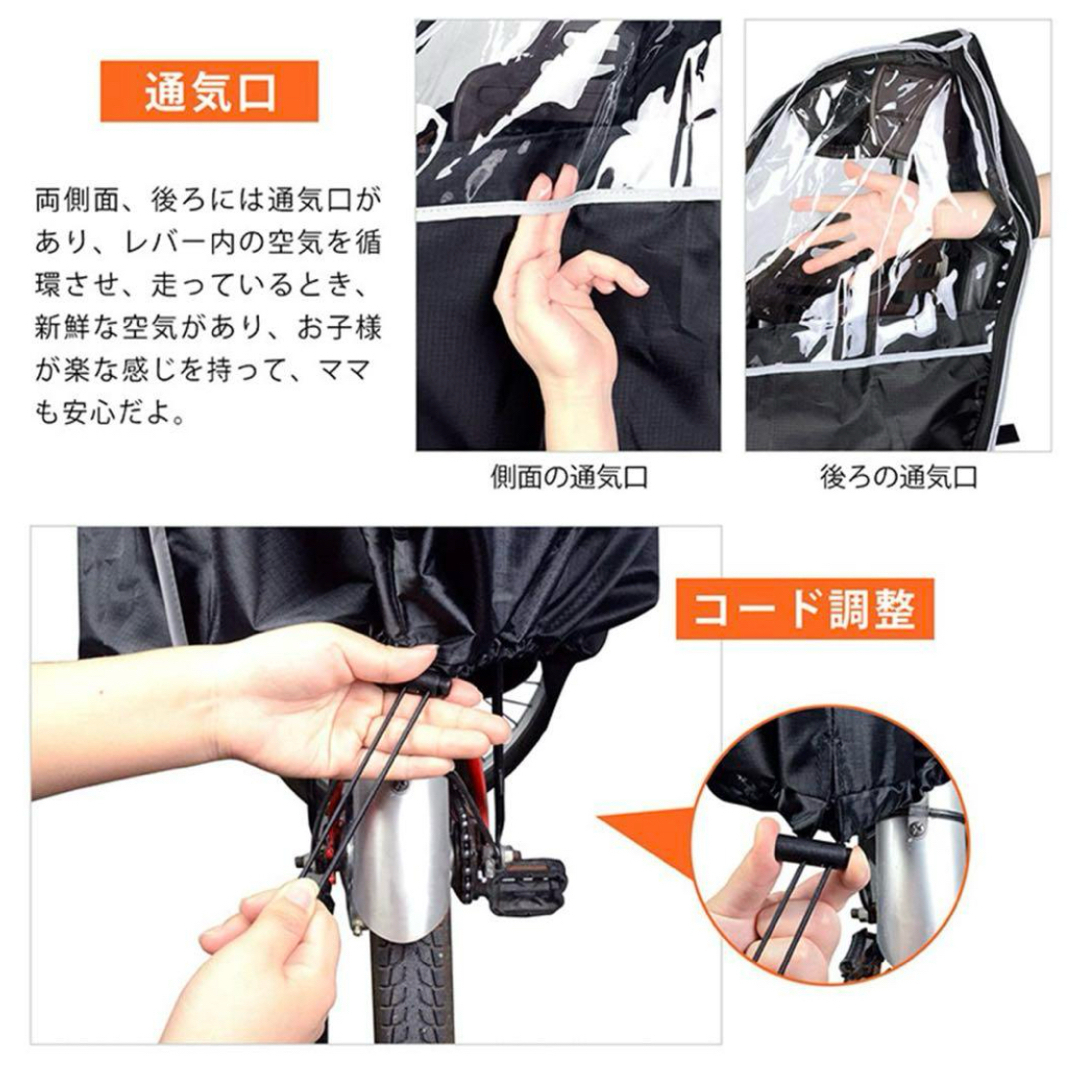 通気口

両側面、後ろには通気口があり、レバー内の空気を循環させ、走っているとき、新鮮な空気があり、お子様が楽な感じを持って、ママも安心だよ。

側面の通気口

後ろの通気口

コード調整