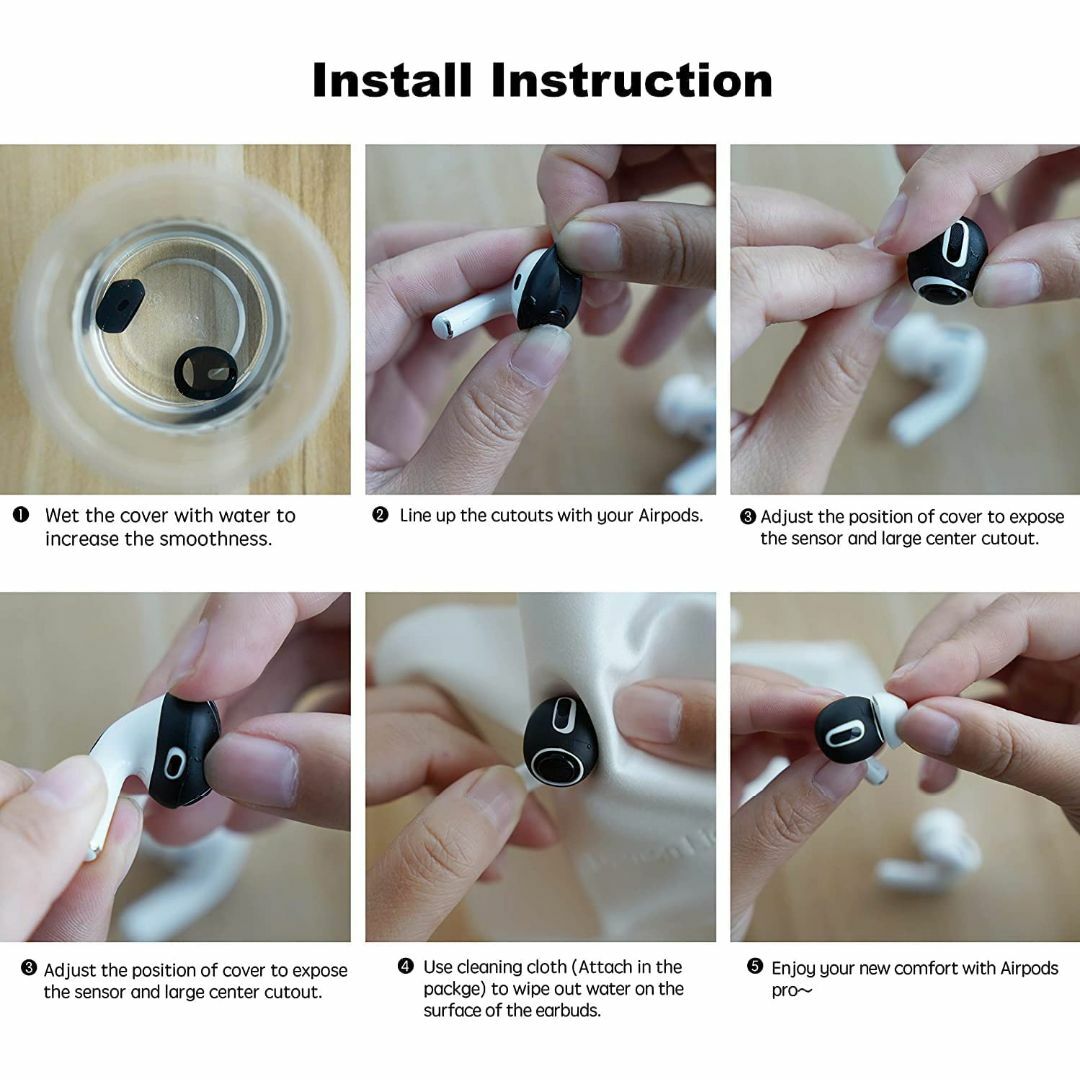 Install Instruction

❶ Wet the cover with water to increase the smoothness.

❷ Line up the cutouts with your Airpods.

❸ Adjust the position of cover to expose the sensor and large center cutout.

❸ Adjust the position of cover to expose the sensor and large center cutout.

❹ Use cleaning cloth (Attach in the packge) to wipe out water on the surface of the earbuds.

❺ Enjoy your new comfort with Airpods pro~