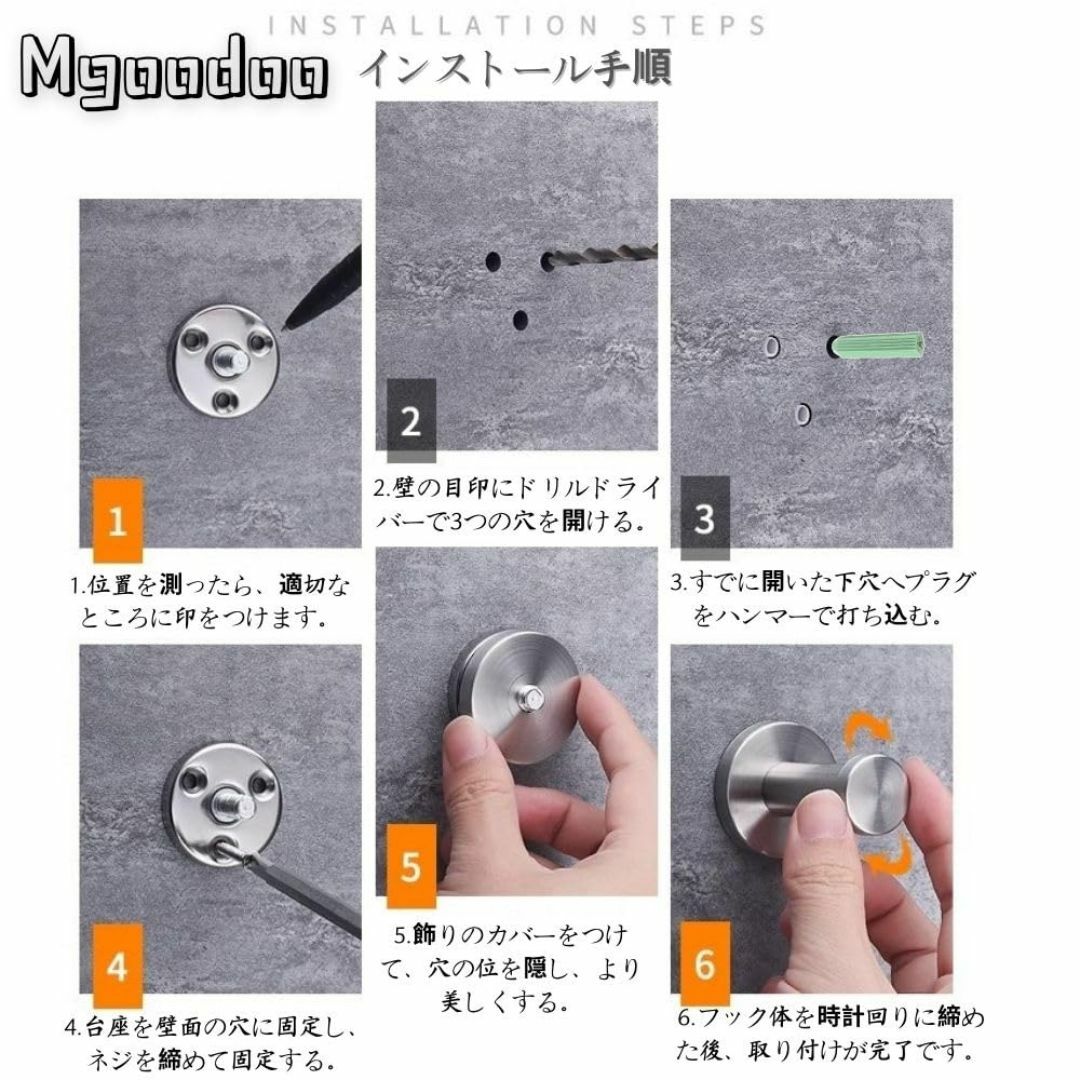 INSTALLATION STEPS

Mgoodoo インストール手順

1

1.位置を測ったら、適切なところに印をつけます。

2

2.壁の目印にドリルドライバーで3つの穴を開ける。

3

3.すでに開いた下穴へプラグをハンマーで打ち込む。

4

4.台座を壁面の穴に固定し、ネジを締めて固定する。

5

5.飾りのカバーをつけて、穴の位を隠し、より美しくする。

6

6.フック体を時計回りに締めた後、取り付けが完了です。