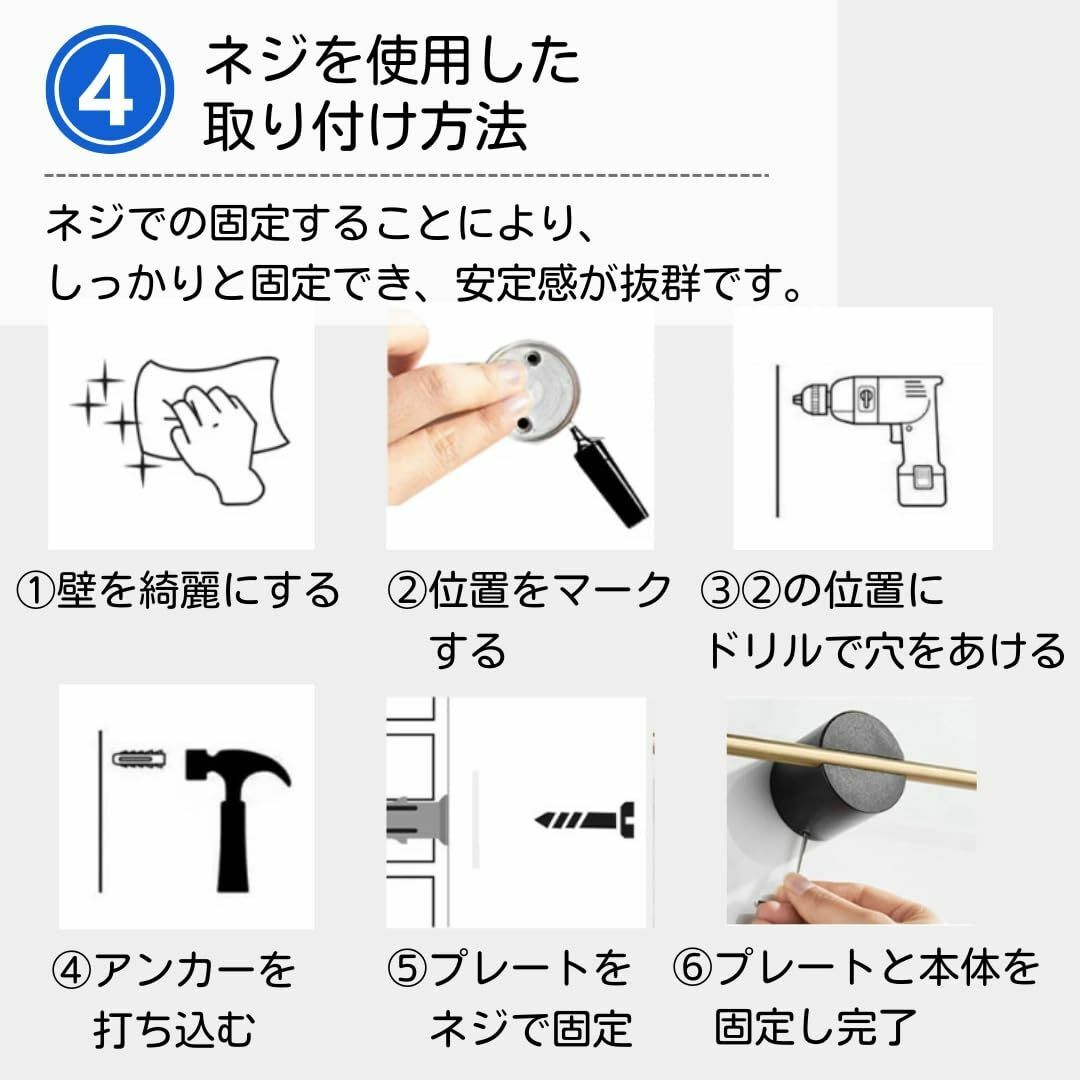 4 ネジを使用した取り付け方法

ネジでの固定することにより、しっかりと固定でき、安定感が抜群です。

①壁を綺麗にする

②位置をマークする

③②の位置にドリルで穴をあける

④アンカーを打ち込む

⑤プレートをネジで固定

⑥プレートと本体を固定し完了