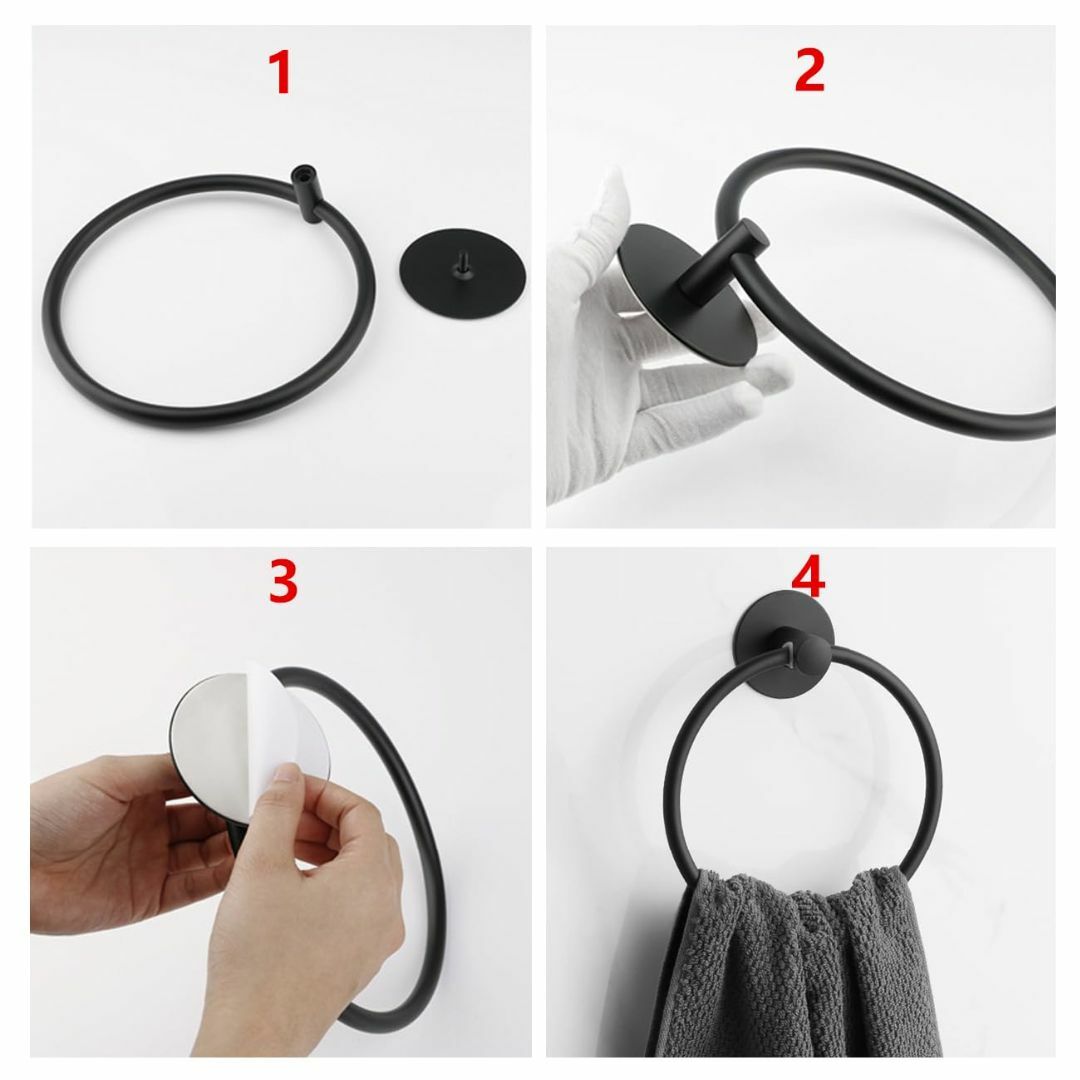 1

2

3

4