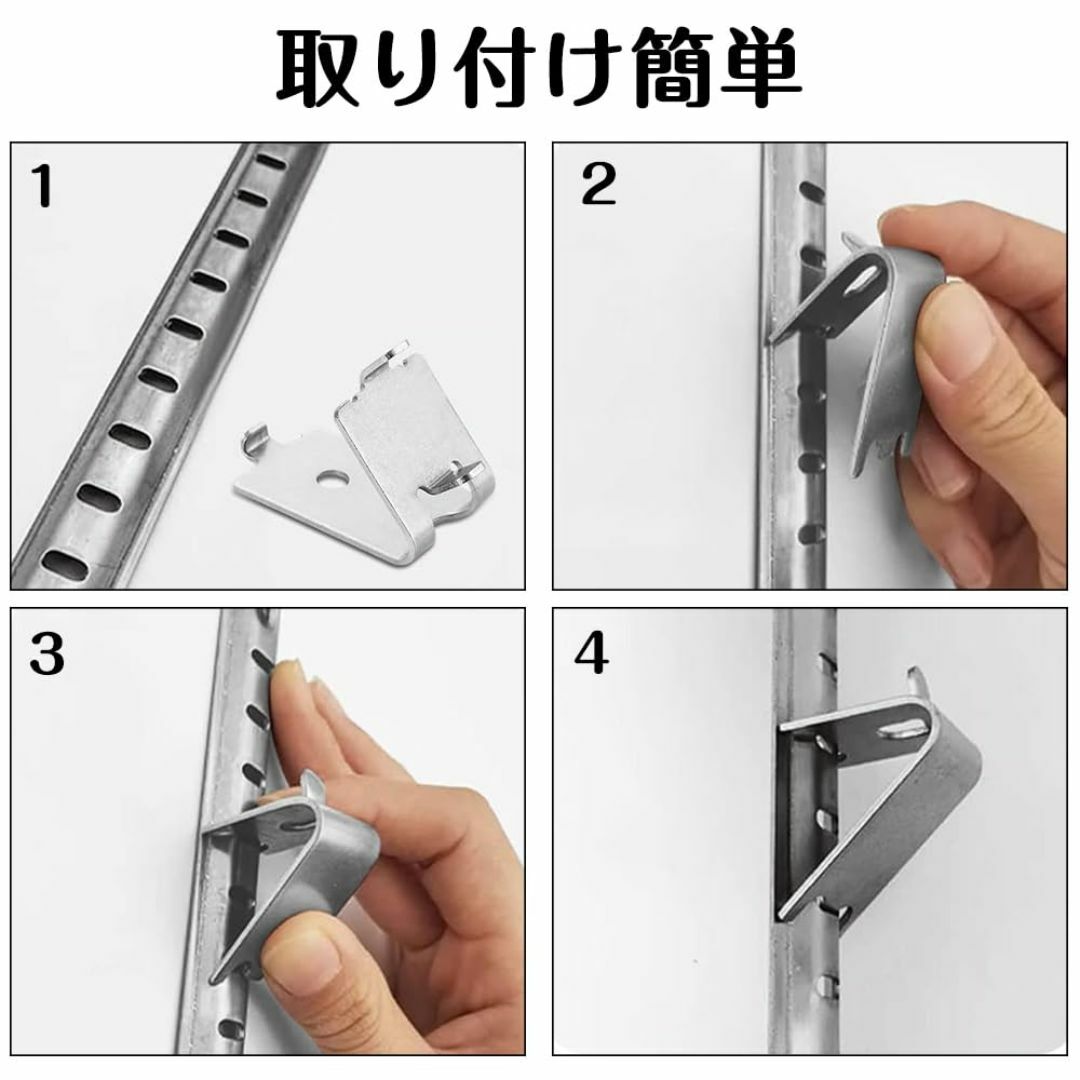 取り付け簡単

1

2

3

4