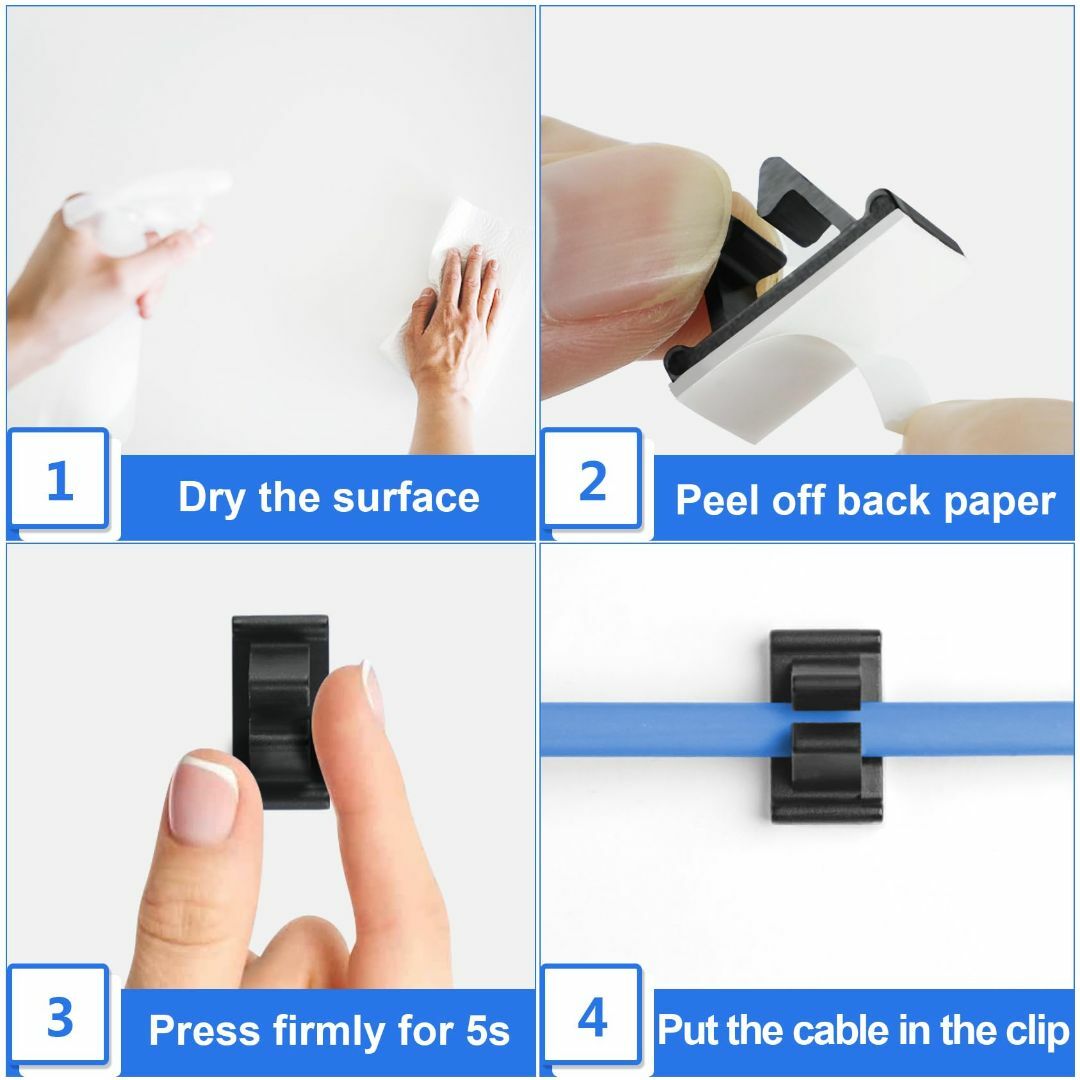 1
Dry the surface

2
Peel off back paper

3
Press firmly for 5s

4
Put the cable in the clip