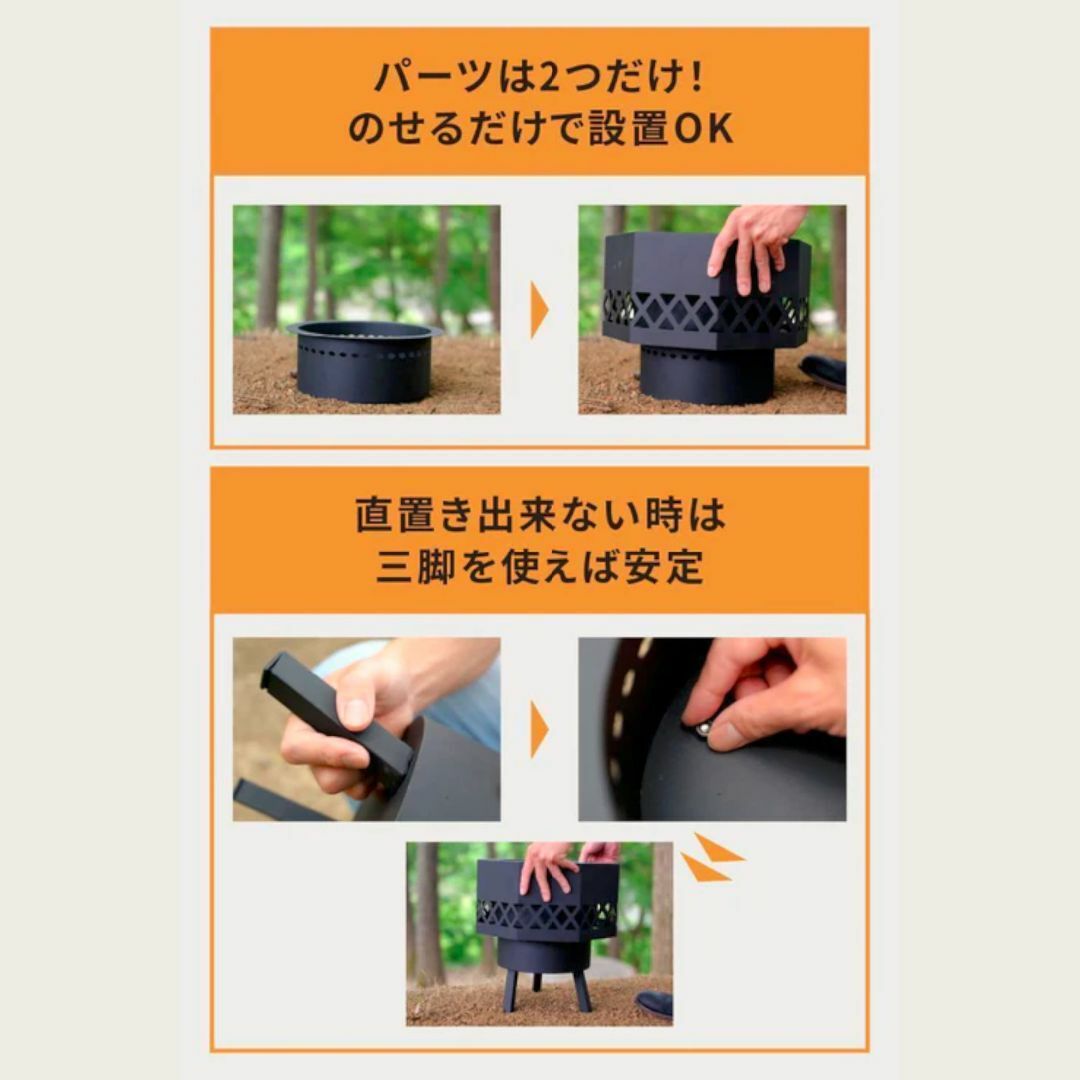 パーツは2つだけ!
のせるだけで設置OK

直置き出来ない時は
三脚を使えば安定