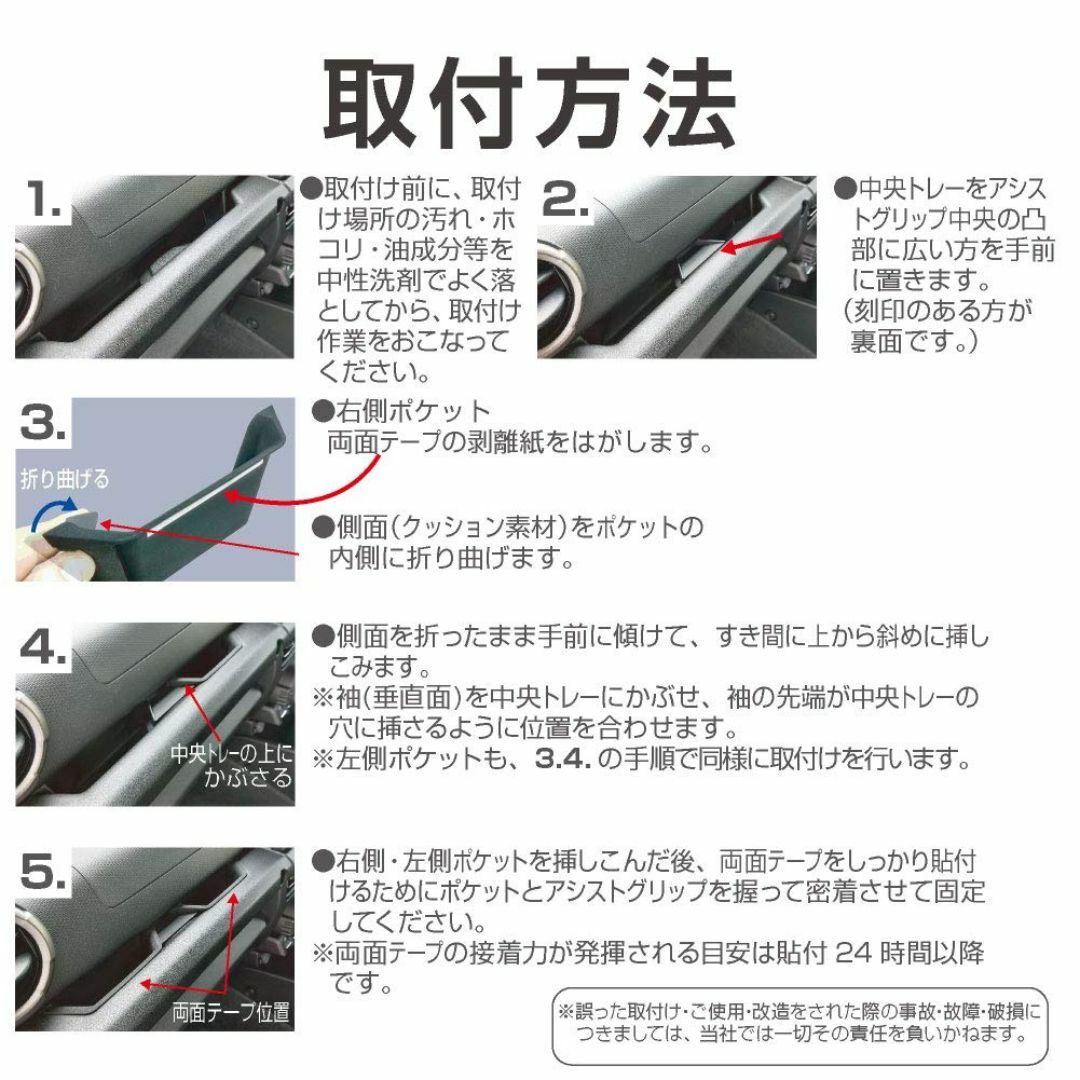 取付方法

1.

●取付け前に、取付け場所の汚れ・ホコリ・油成分等を中性洗剤でよく落としてから、取付け作業をおこなってください。

2.

●中央トレーをアシストグリップ中央の凸部に広い方を手前に置きます。
（刻印のある方が裏面です。）

3.

折り曲げる

●右側ポケット
両面テープの剥離紙をはがします。

●側面（クッション素材）をポケットの内側に折り曲げます。

4.

中央トレーの上にかぶさる

●側面を折ったまま手前に傾けて、すき間に上から斜めに挿しこみます。
※袖（垂直面）を中央トレーにかぶせ、袖の先端が中央トレーの穴に挿さるように位置を合わせます。
※左側ポケットも、3.4. の手順で同様に取付けを行います。

5.

両面テープ位置

●右側・左側ポケットを挿しこんだ後、両面テープをしっかり貼付けるためにポケットとアシストグリップを握って密着させて固定してください。
※両面テープの接着力が発揮される目安は貼付 24 時間以降です。

※誤った取付け・ご使用・改造をされた際の事故・故障・破損につきましては、当社では一切その責任を負いかねます。