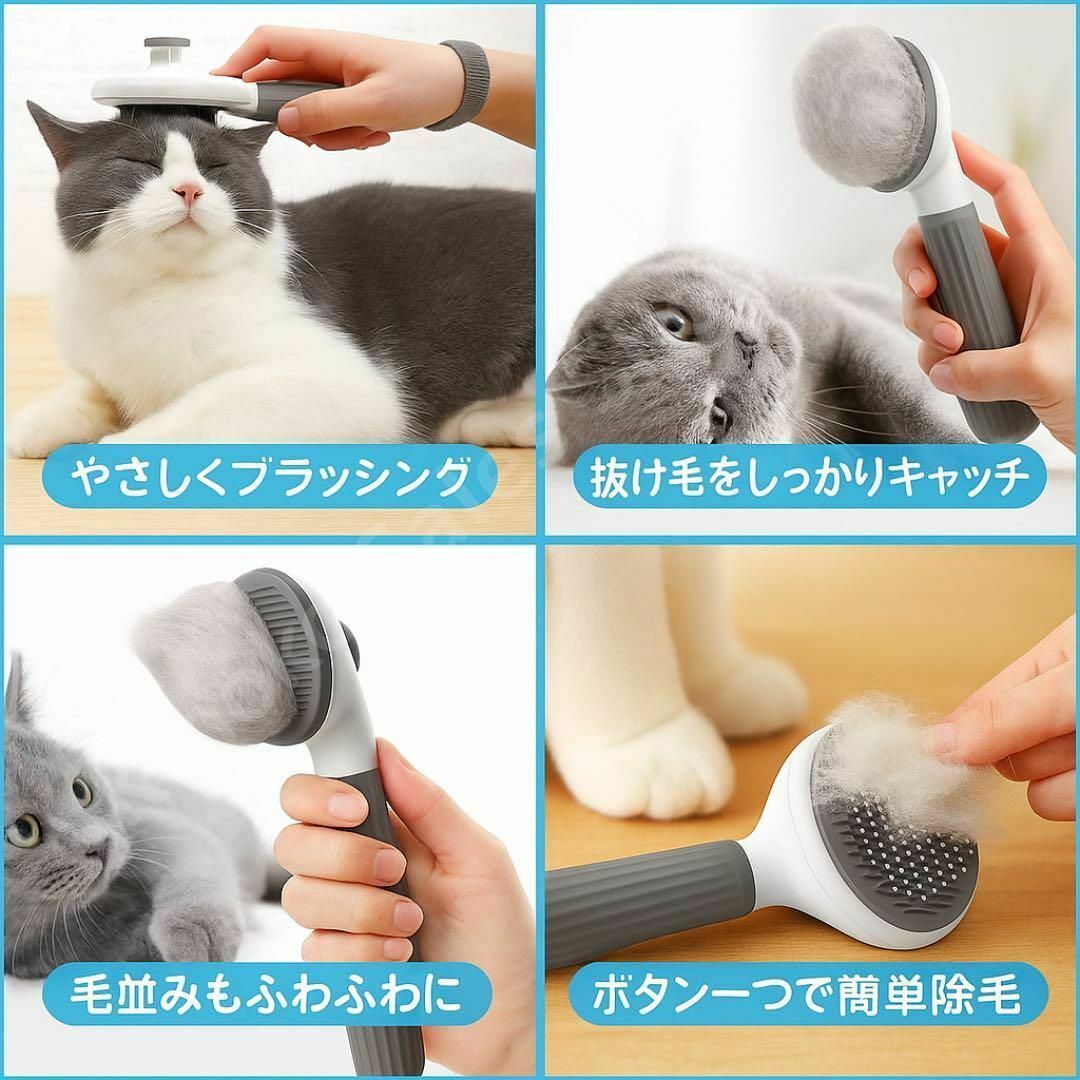 やさしくブラッシング

抜け毛をしっかりキャッチ

毛並みもふわふわに

ボタン一つで簡単除毛