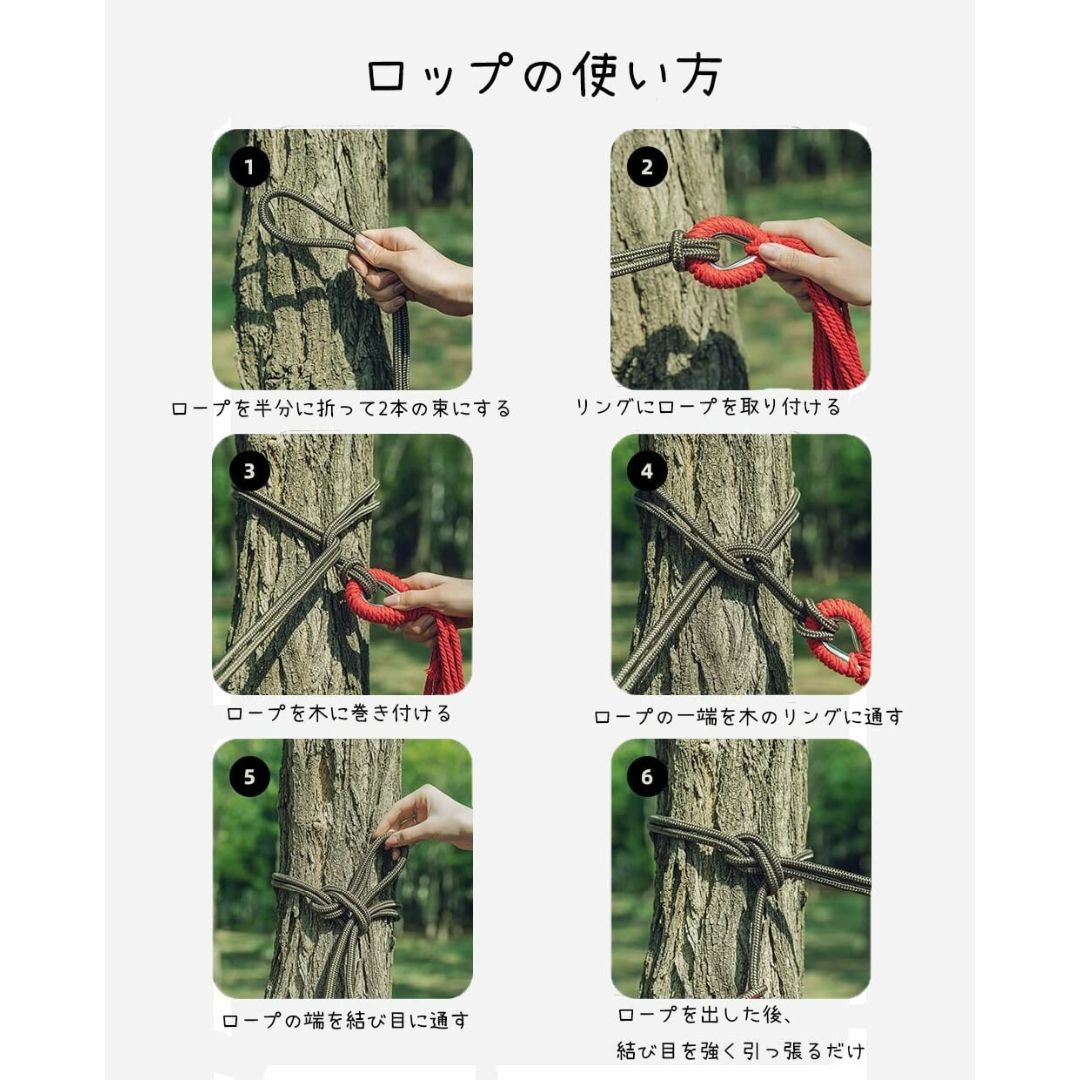 ロップの使い方

1

ロープを半分に折って2本の束にする

2

リングにロープを取り付ける

3

ロープを木に巻き付ける

4

ロープの一端を木のリングに通す

5

ロープの端を結び目に通す

6

ロープを出した後、
結び目を強く引っ張るだけ