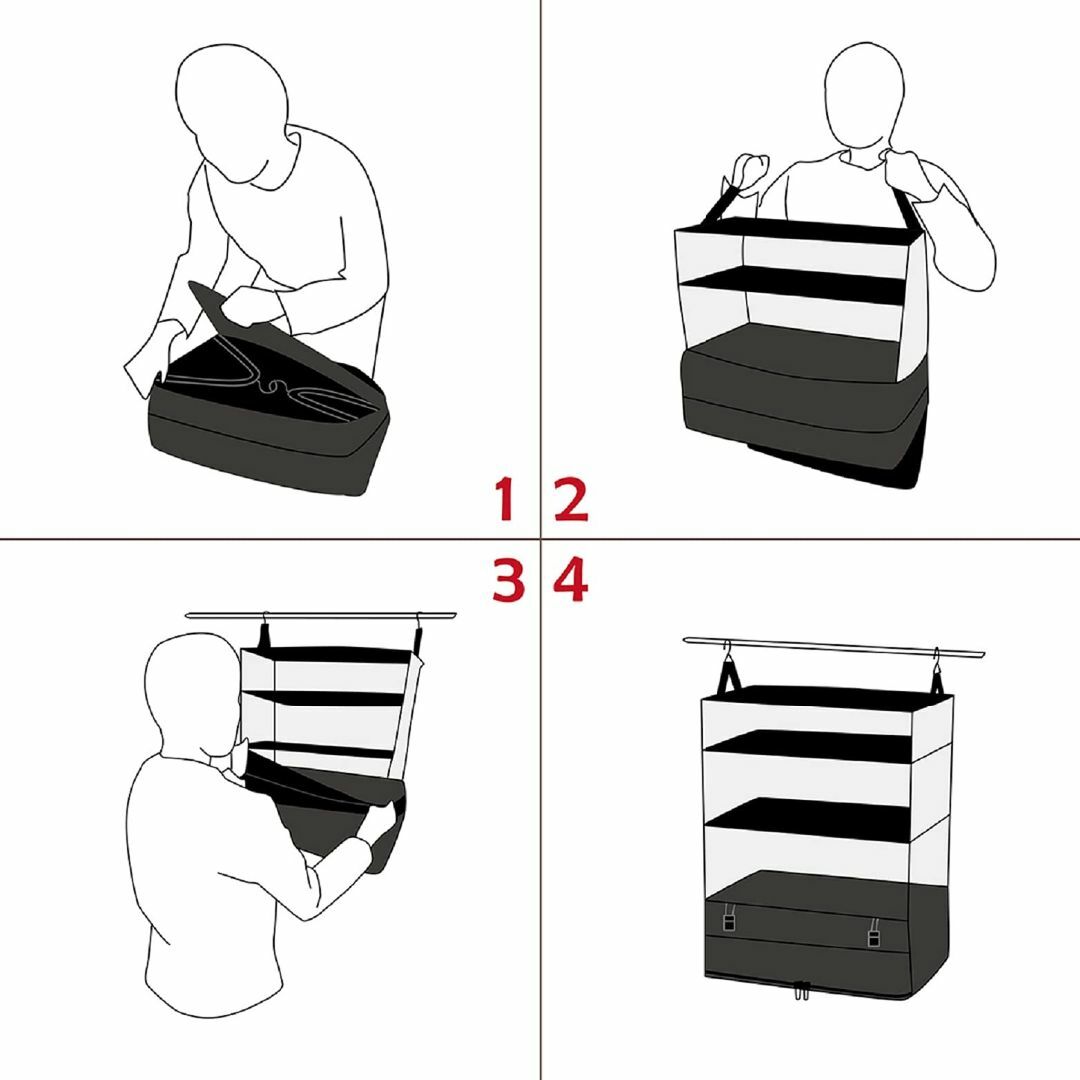 1 2

3 4