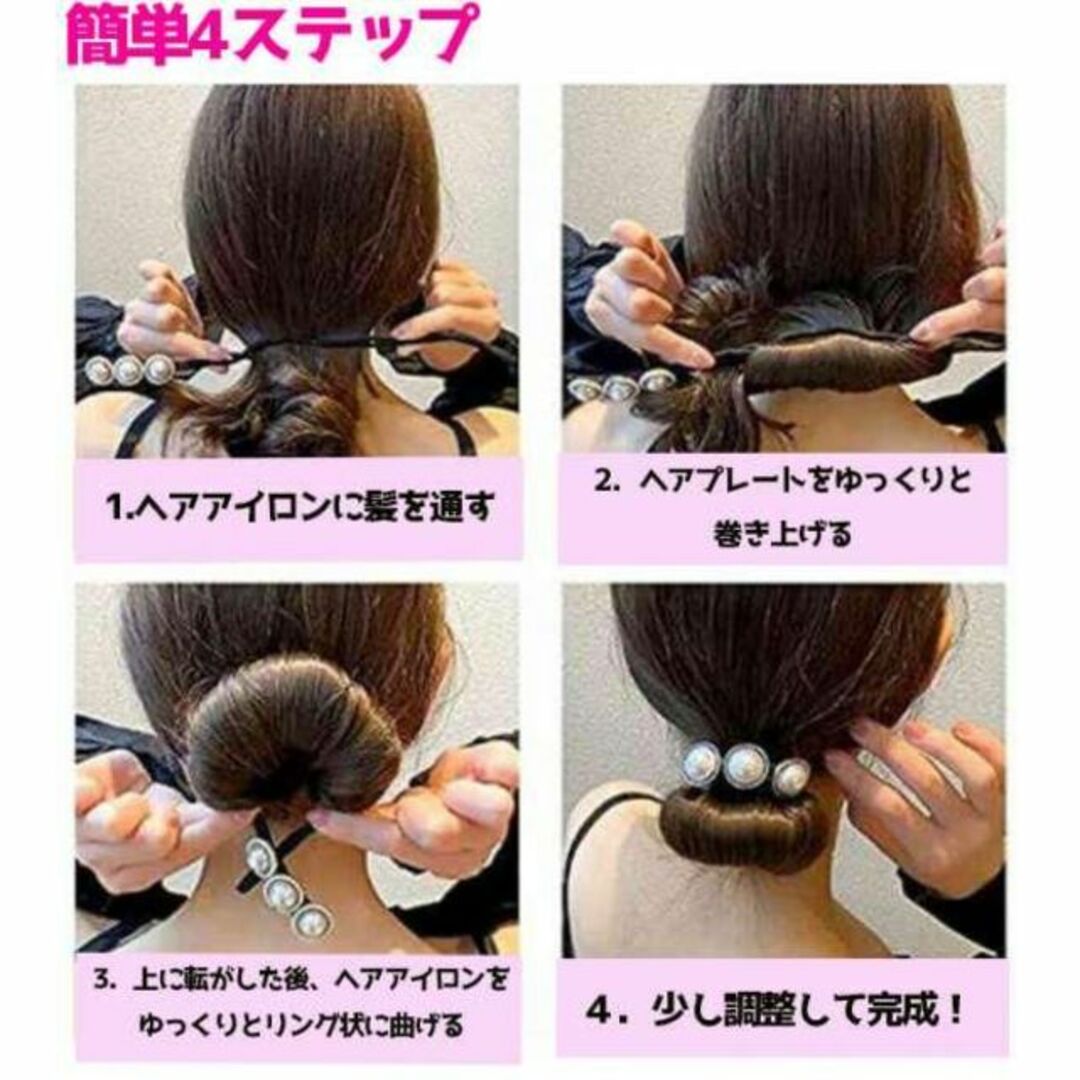 簡単4ステップ

1.ヘアアイロンに髪を通す

2. ヘアプレートをゆっくりと巻き上げる

3. 上に転がした後、ヘアアイロンをゆっくりとリング状に曲げる

4. 少し調整して完成！