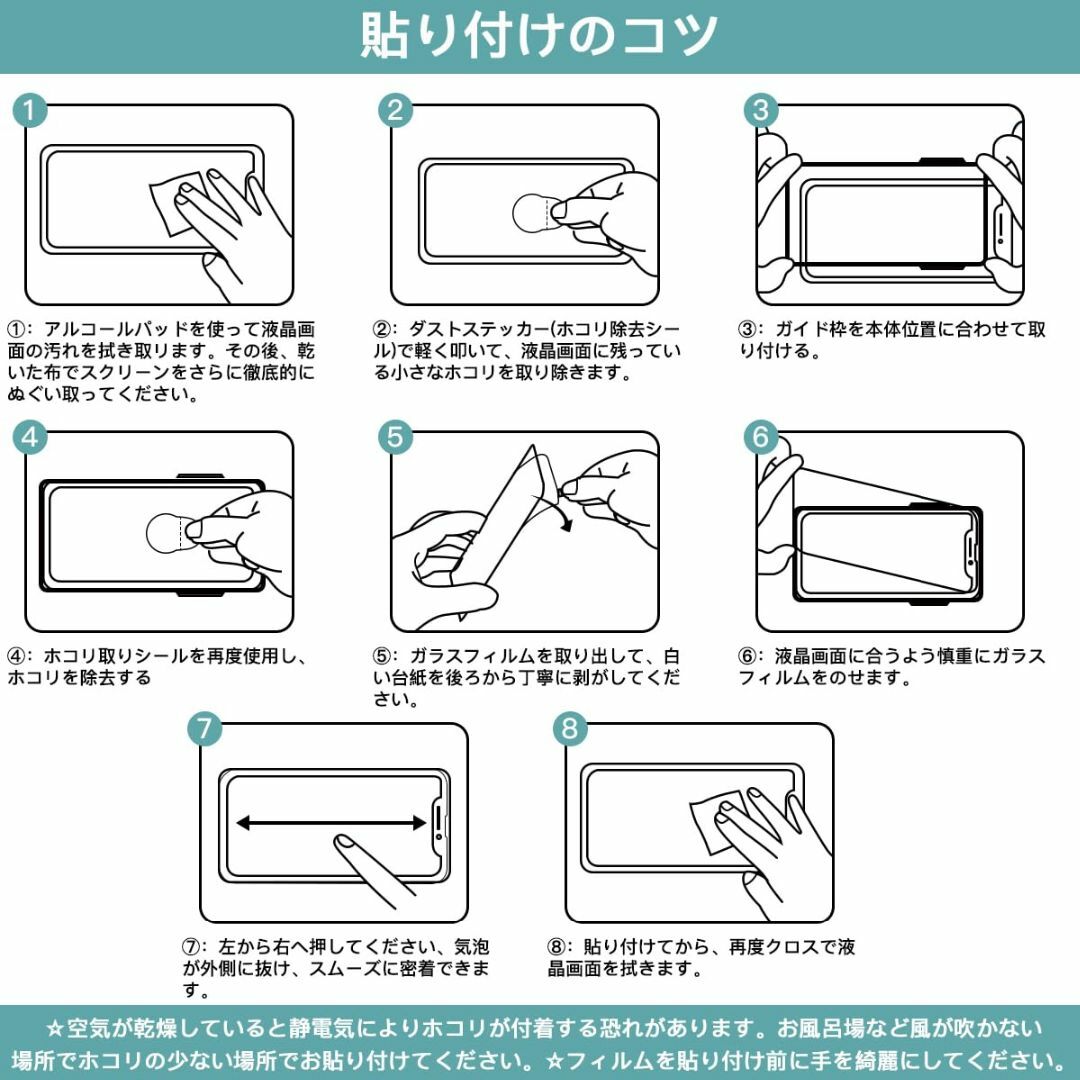 貼り付けのコツ

1

①：アルコールパッドを使って液晶画面の汚れを拭き取ります。その後、乾いた布でスクリーンをさらに徹底的にぬぐい取ってください。

2

②：ダストステッカー(ホコリ除去シール)で軽く叩いて、液晶画面に残っている小さなホコリを取り除きます。

3

③：ガイド枠を本体位置に合わせて取り付ける。

4

④：ホコリ取りシールを再度使用し、ホコリを除去する

5

⑤：ガラスフィルムを取り出して、白い台紙を後ろから丁寧に剥がしてください。

6

⑥：液晶画面に合うよう慎重にガラスフィルムをのせます。

7

⑦：左から右へ押してください、気泡が外側に抜け、スムーズに密着できます。

8

⑧：貼り付けてから、再度クロスで液晶画面を拭きます。

☆空気が乾燥していると静電気によりホコリが付着する恐れがあります。お風呂場など風が吹かない場所でホコリの少ない場所でお貼り付けてください。☆フィルムを貼り付け前に手を綺麗にしてください。