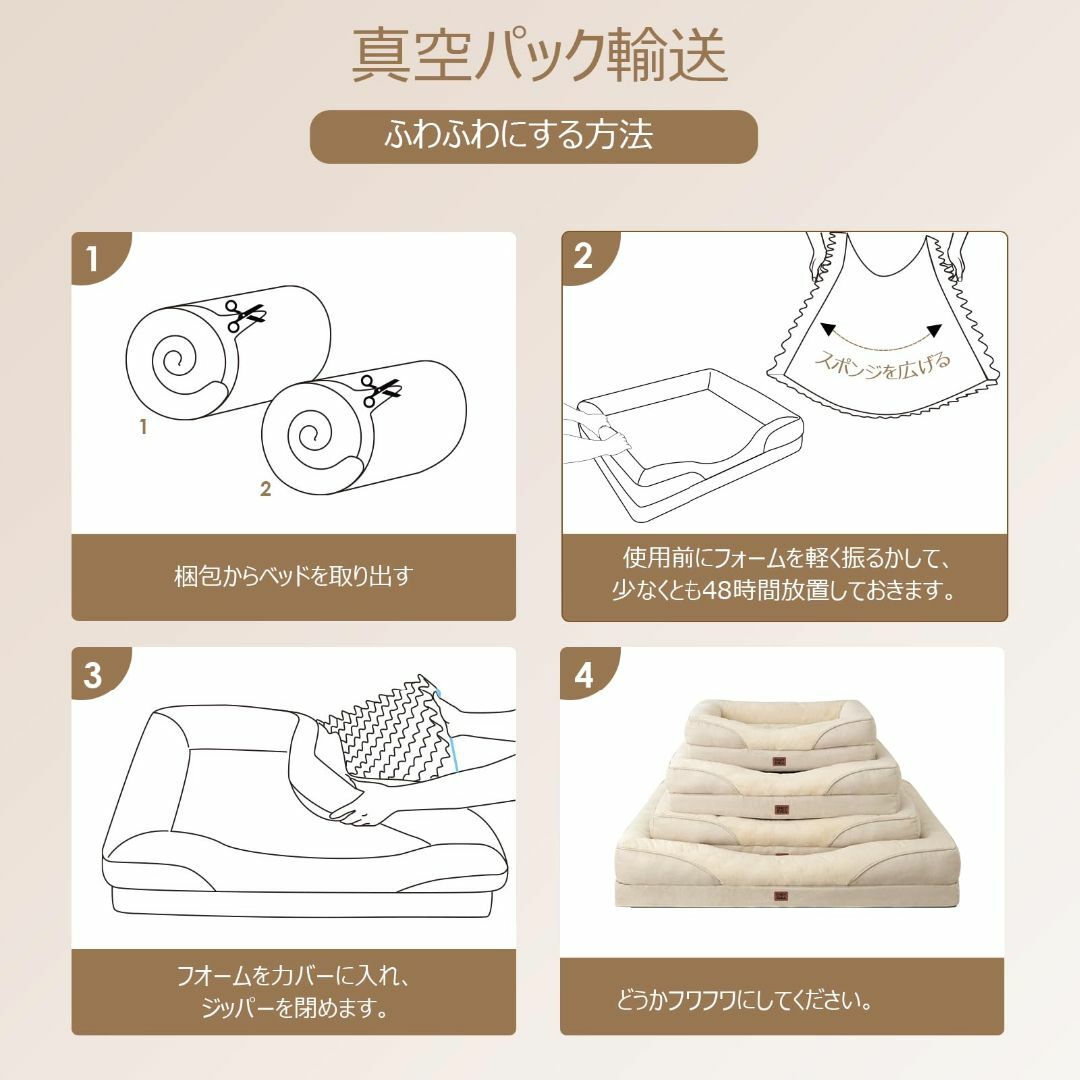 真空パック輸送

ふわふわにする方法

1

1

2

梱包からベッドを取り出す

2

スポンジを広げる

使用前にフォームを軽く振るかして、少なくとも48時間放置しておきます。

3

フォームをカバーに入れ、ジッパーを閉めます。

4

どうかフワフワにしてください。