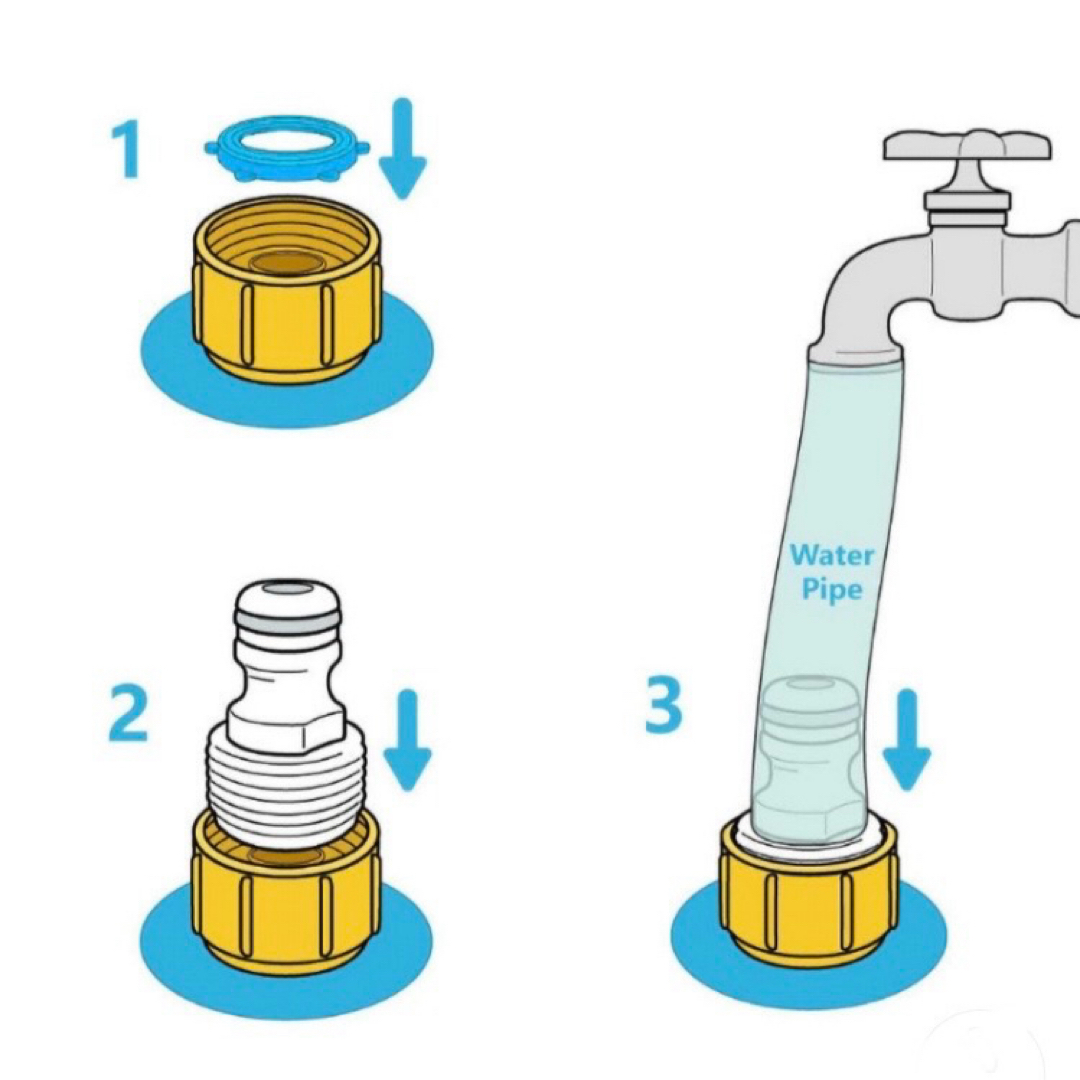 1

2

Water Pipe

3