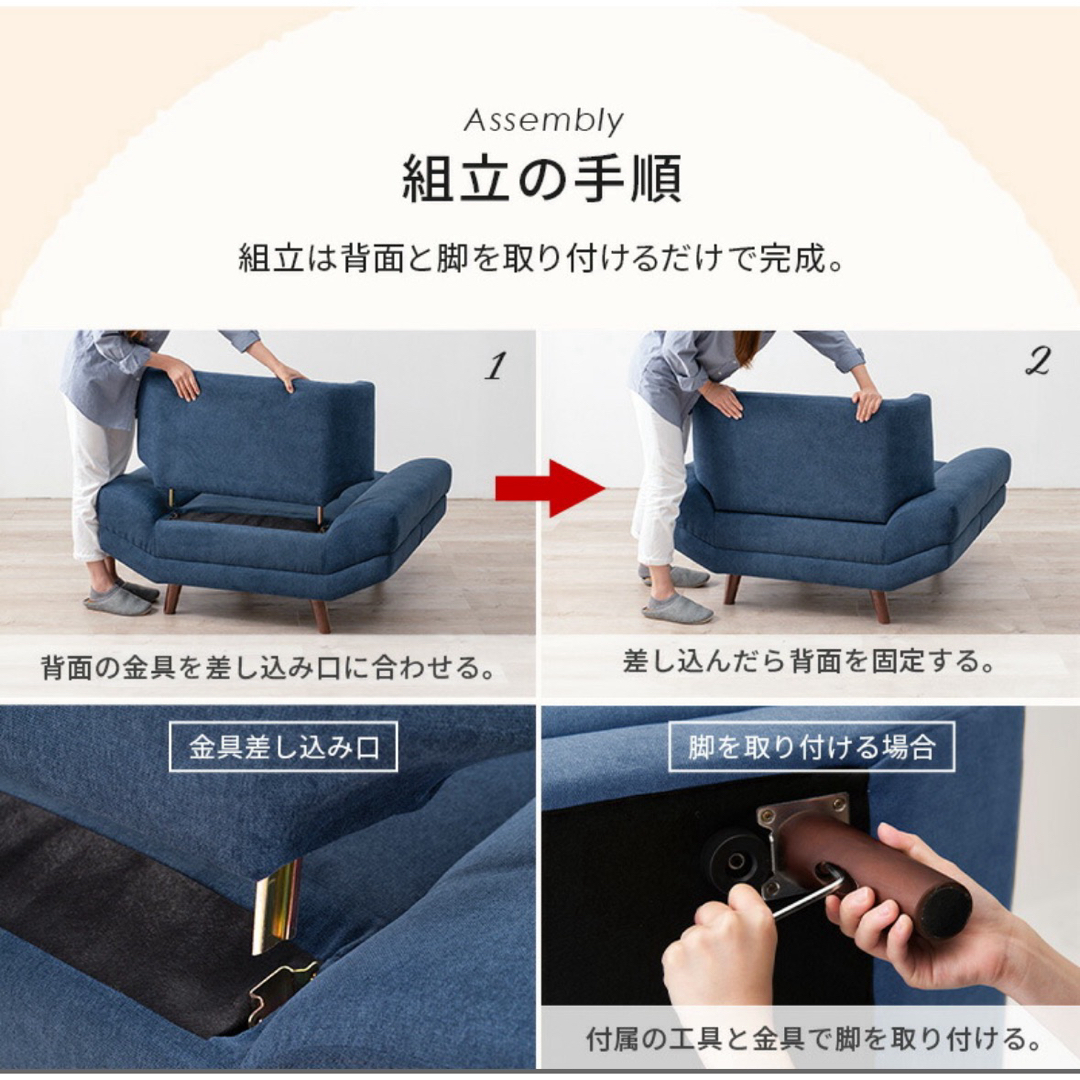 Assembly
組立の手順

組立は背面と脚を取り付けるだけで完成。

1

背面の金具を差し込み口に合わせる。

2

差し込んだら背面を固定する。

金具差し込み口

脚を取り付ける場合

付属の工具と金具で脚を取り付ける。