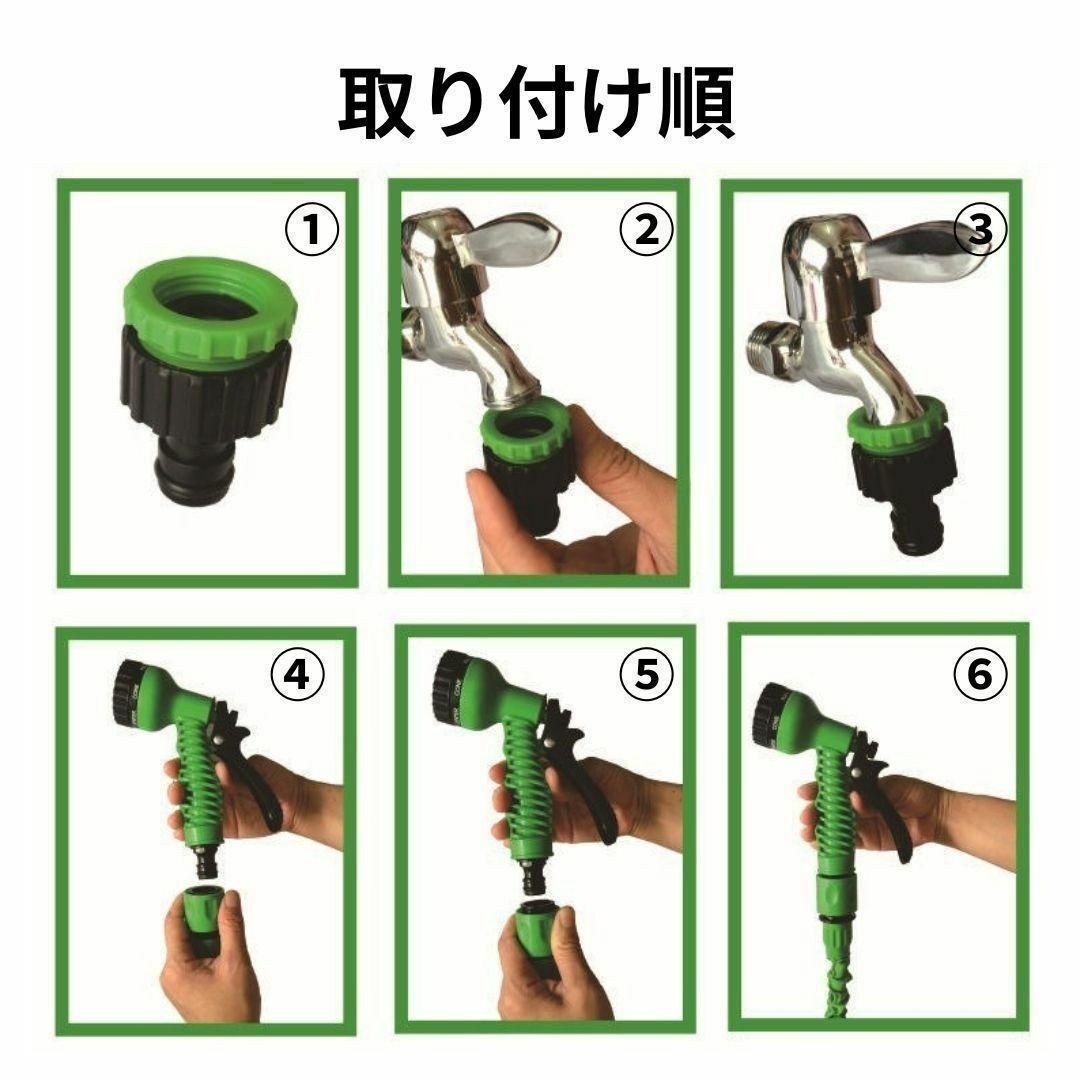 取り付け順

①

②

③

④

⑤

⑥