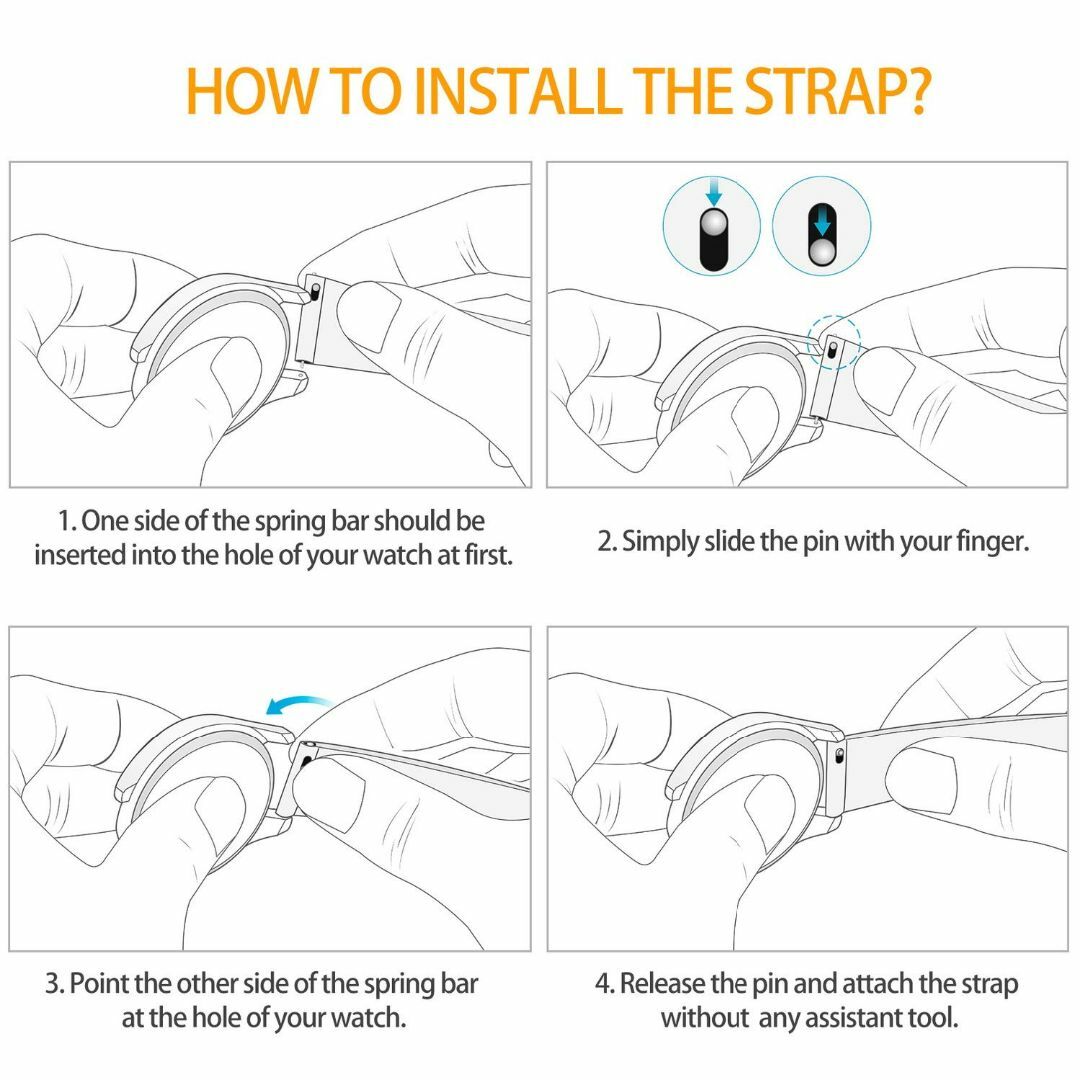 HOW TO INSTALL THE STRAP?

1. One side of the spring bar should be inserted into the hole of your watch at first.

2. Simply slide the pin with your finger.

3. Point the other side of the spring bar at the hole of your watch.

4. Release the pin and attach the strap without any assistant tool.