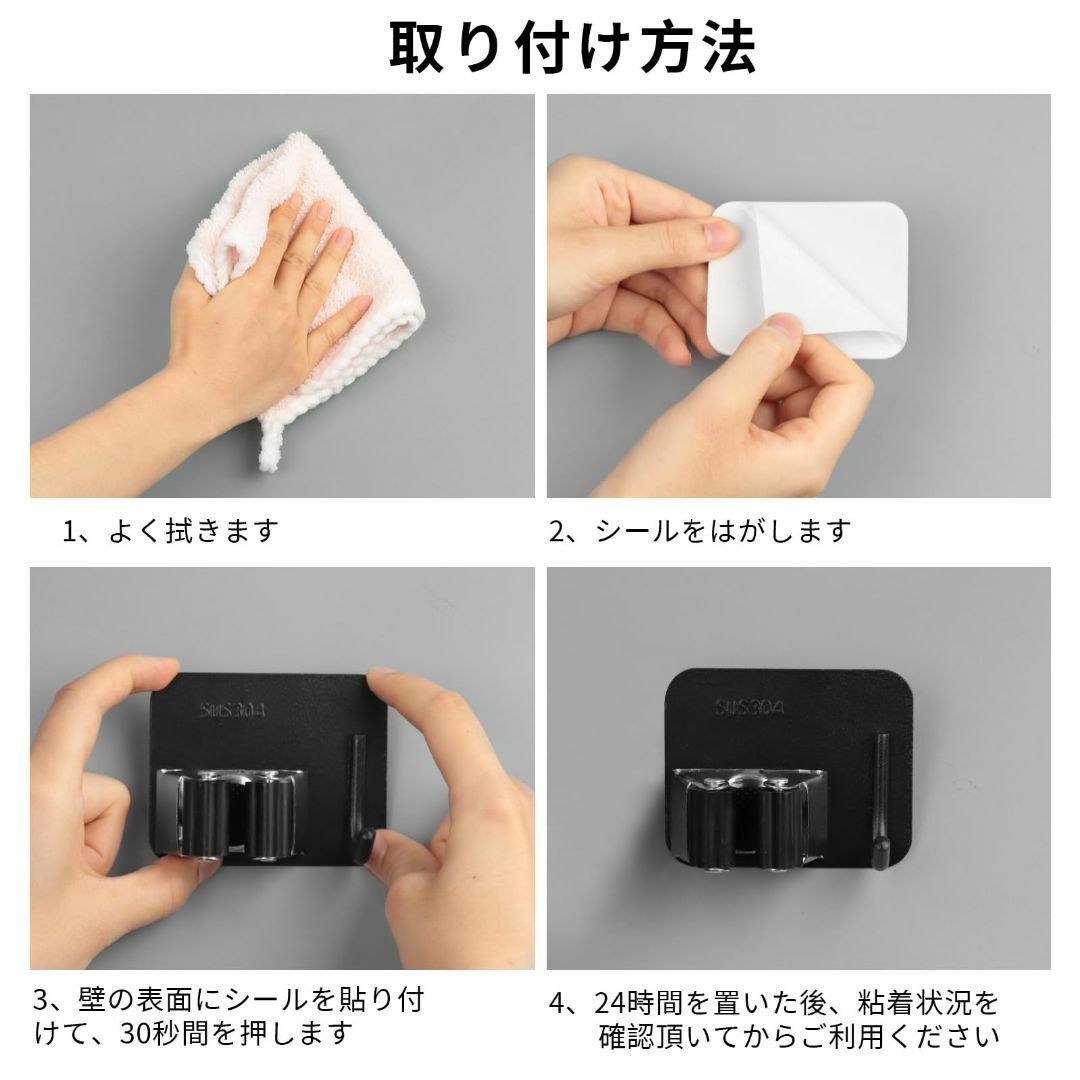 取り付け方法

1、よく拭きます

2、シールをはがします

SUS304

3、壁の表面にシールを貼り付けて、30秒間を押します

SUS304

4、24時間を置いた後、粘着状況を確認頂いてからご利用ください