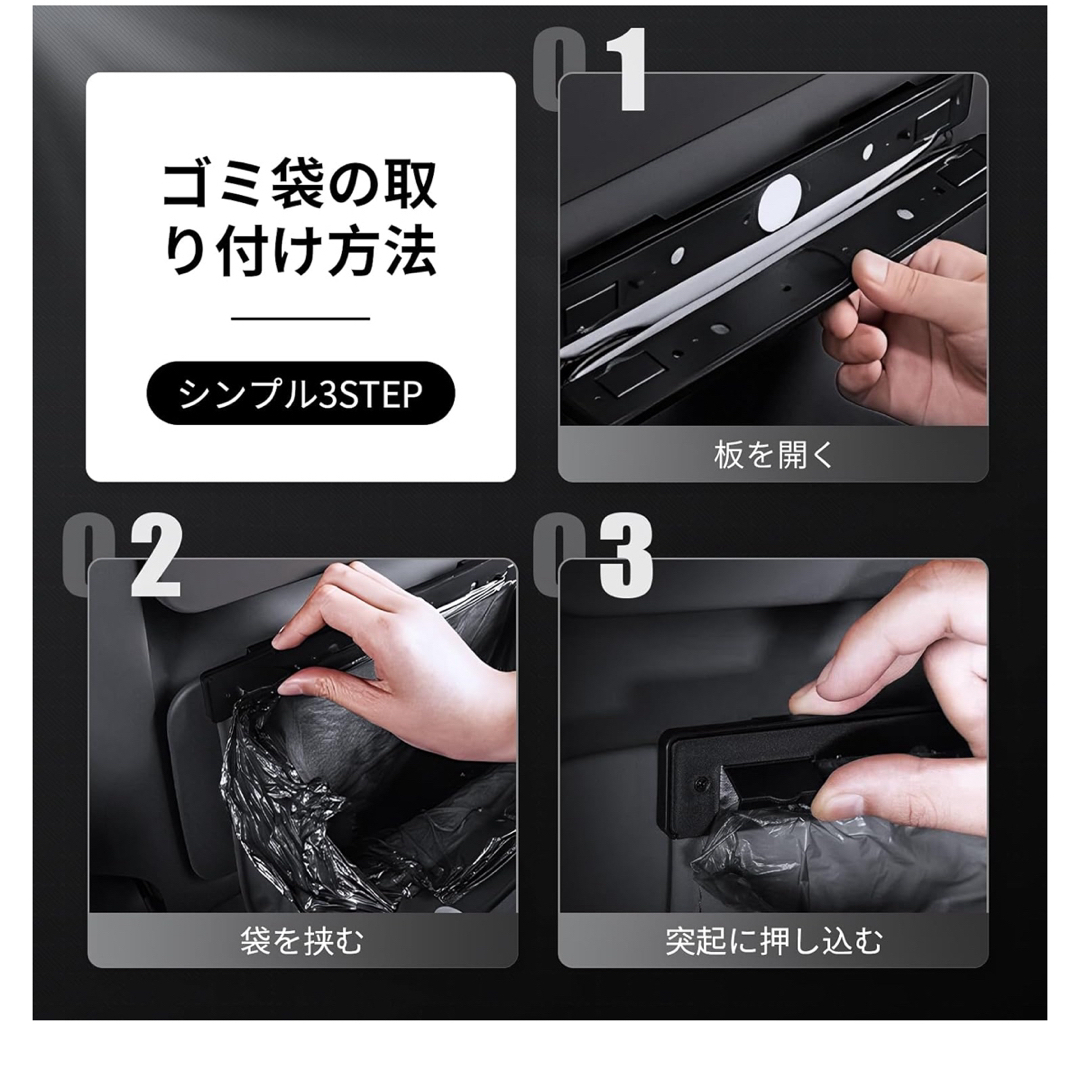 ゴミ袋の取り付け方法

シンプル3STEP

01

板を開く

02

袋を挟む

03

突起に押し込む