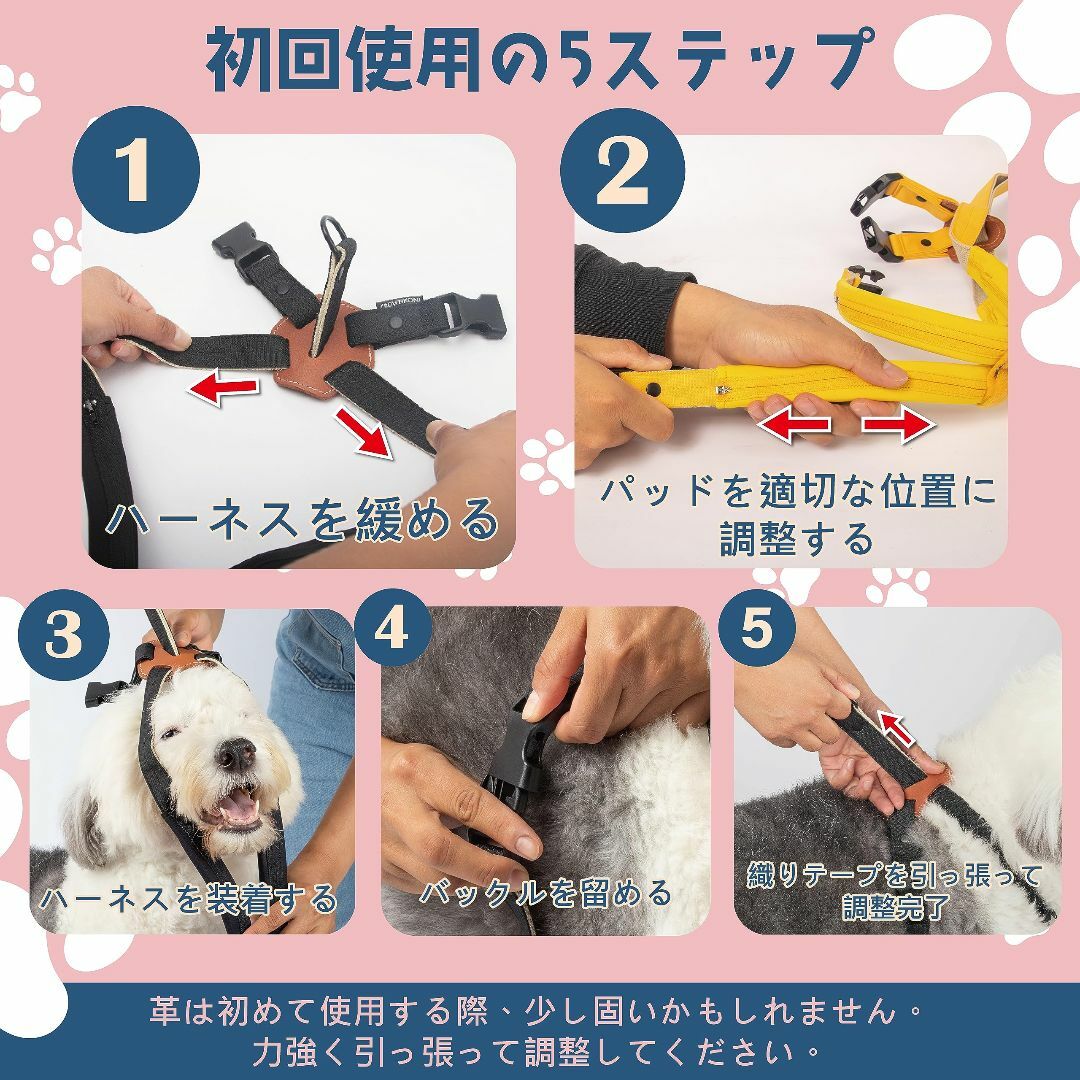 初回使用の5ステップ

1
ハーネスを緩める

2
パッドを適切な位置に調整する

3
ハーネスを装着する

4
バックルを留める

5
織りテープを引っ張って調整完了

革は初めて使用する際、少し固いかもしれません。
力強く引っ張って調整してください。