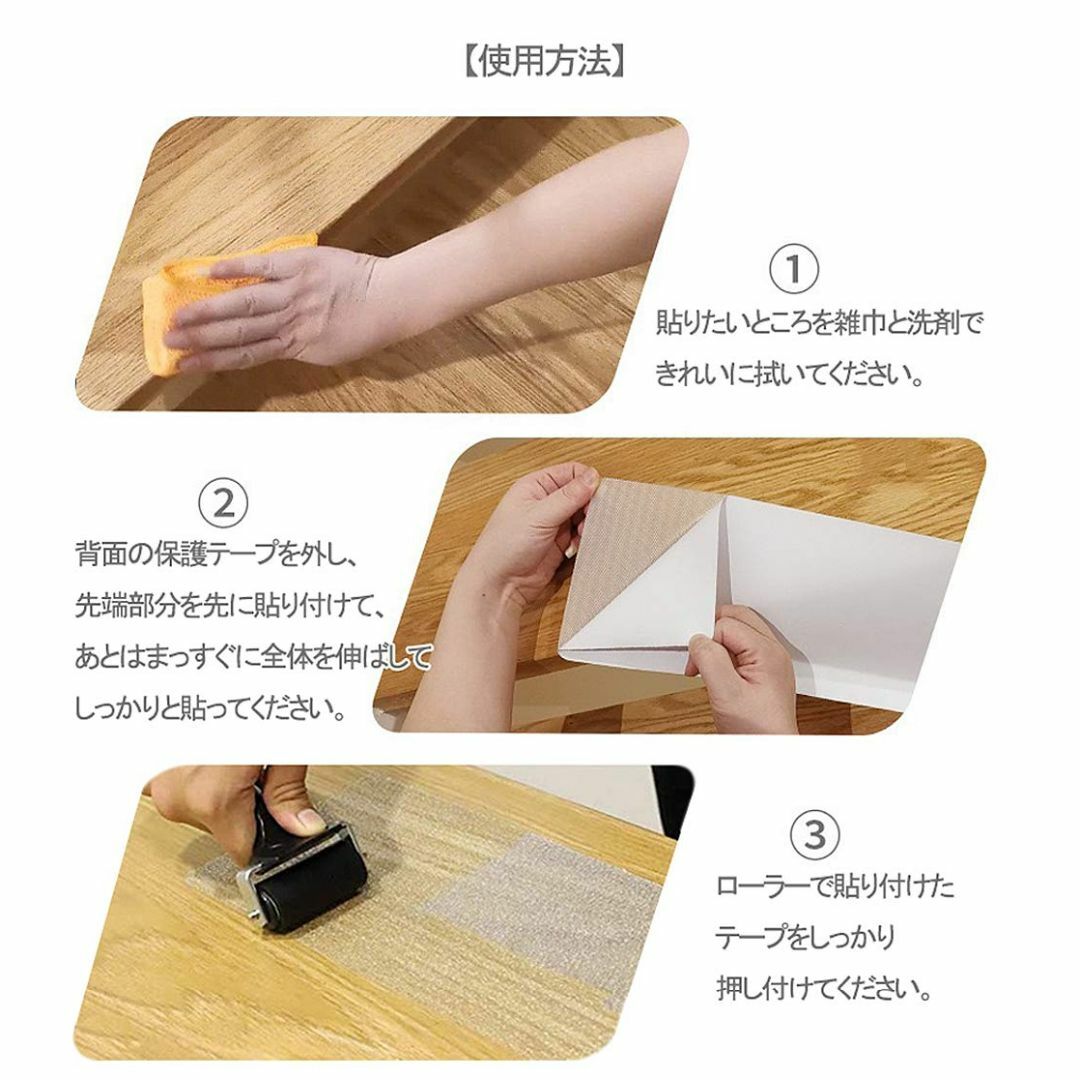 【使用方法】

①
貼りたいところを雑巾と洗剤できれいに拭いてください。

②
背面の保護テープを外し、先端部分を先に貼り付けて、あとはまっすぐに全体を伸ばしてしっかりと貼ってください。

③
ローラーで貼り付けたテープをしっかり押し付けてください。