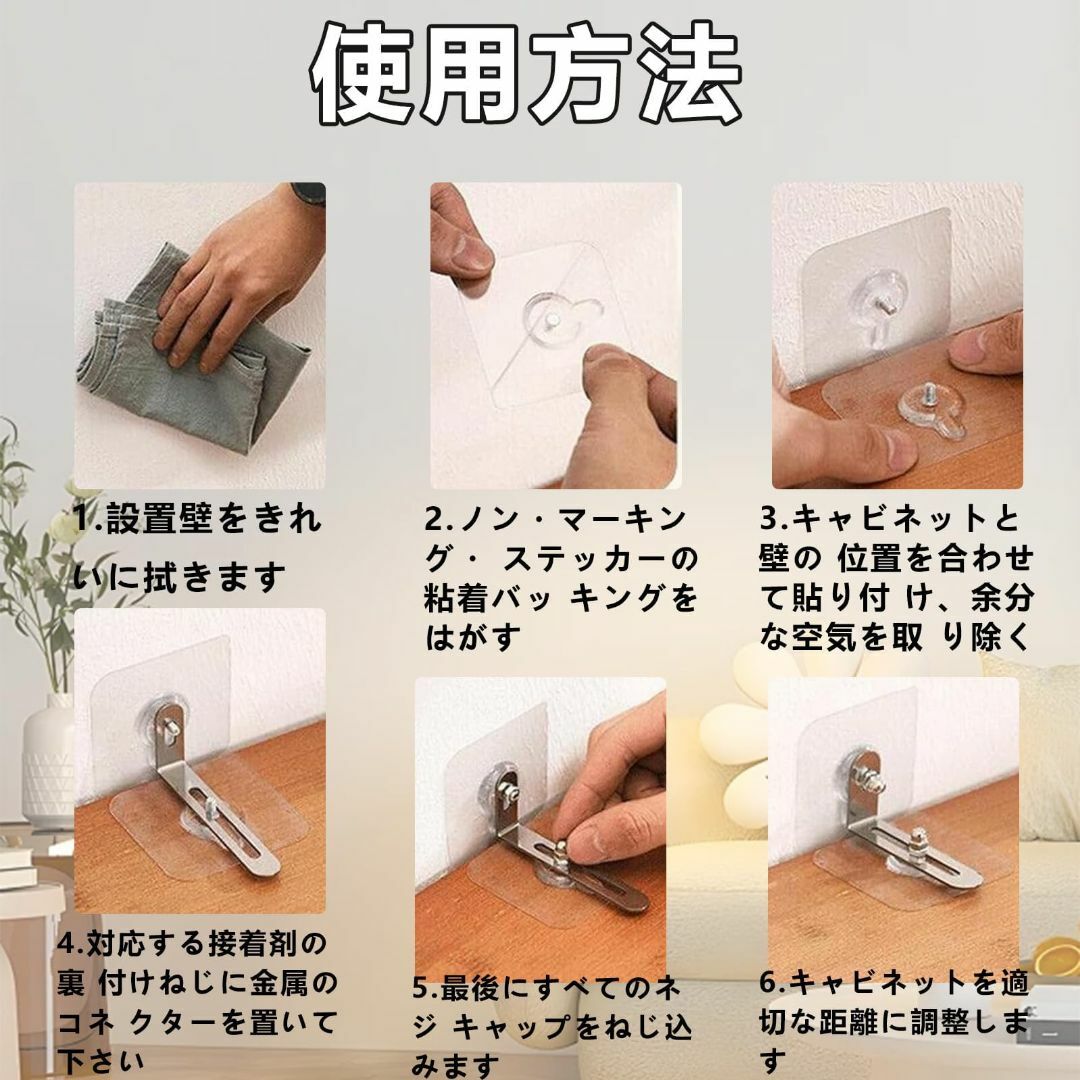 使用方法

1.設置壁をきれいに拭きます

2.ノン・マーキング・ ステッカーの粘着バッ キングをはがす

3.キャビネットと壁の 位置を合わせて貼り付 け、余分な空気を取 り除く

4.対応する接着剤の裏 付けねじに金属のコネ クターを置いて下さい

5.最後にすべてのネジ キャップをねじ込みます

6.キャビネットを適切な距離に調整します