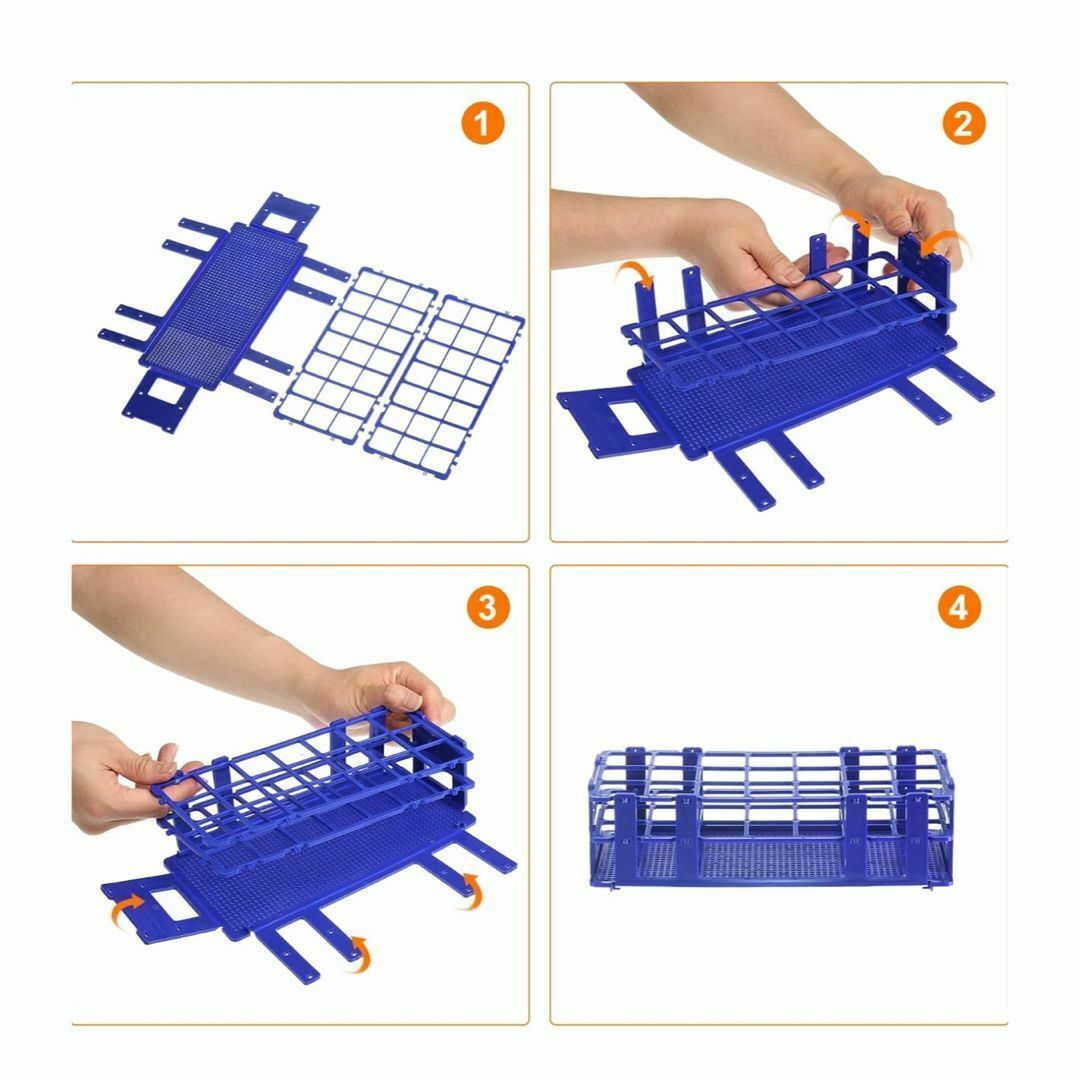 1

2

3

4