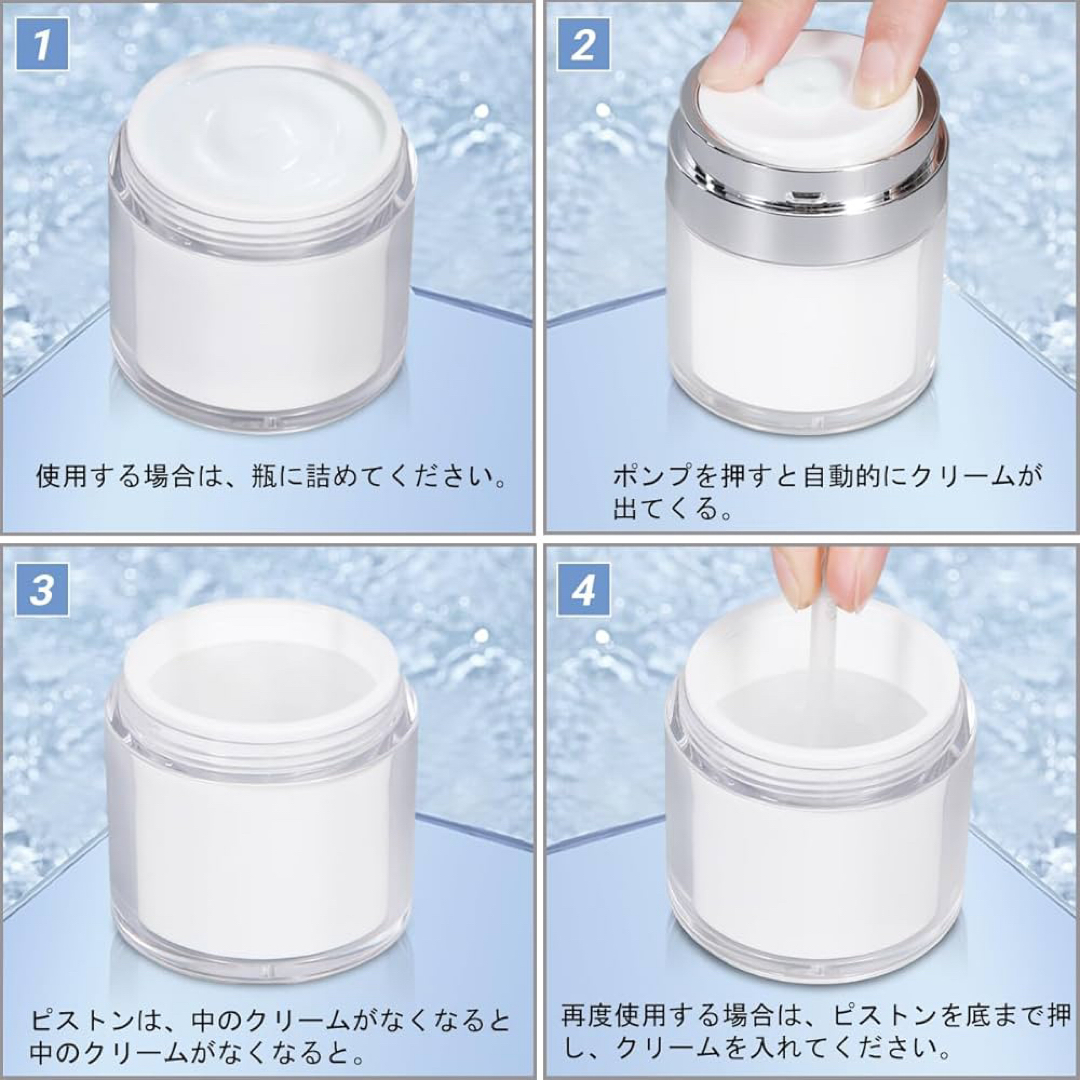 1

使用する場合は、瓶に詰めてください。

2

ポンプを押すと自動的にクリームが出てくる。

3

ピストンは、中のクリームがなくなると中のクリームがなくなると。

4

再度使用する場合は、ピストンを底まで押し、クリームを入れてください。