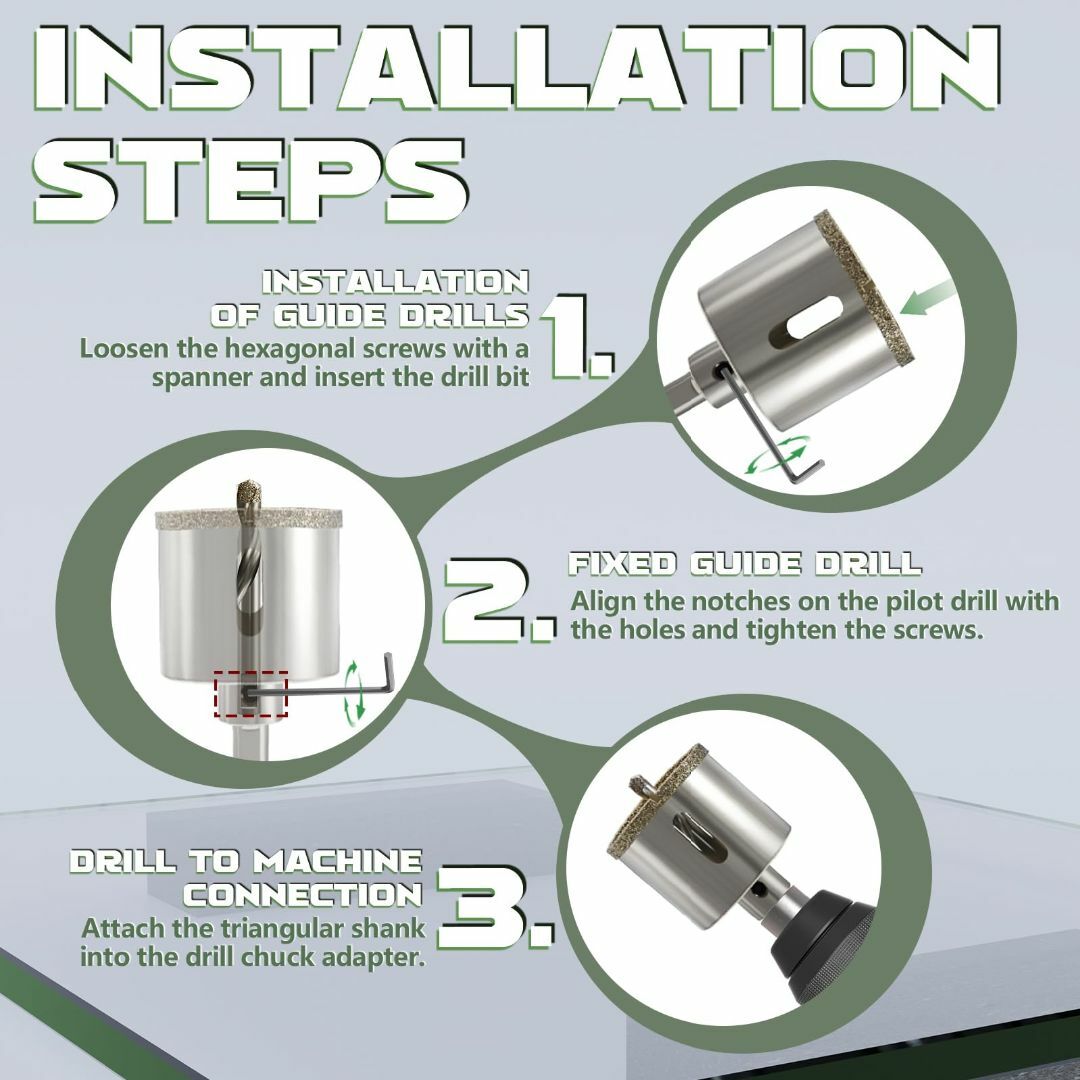 INSTALLATION STEPS

INSTALLATION OF GUIDE DRILLS
1.
Loosen the hexagonal screws with a spanner and insert the drill bit

2.
FIXED GUIDE DRILL
Align the notches on the pilot drill with the holes and tighten the screws.

DRILL TO MACHINE CONNECTION
3.
Attach the triangular shank into the drill chuck adapter.