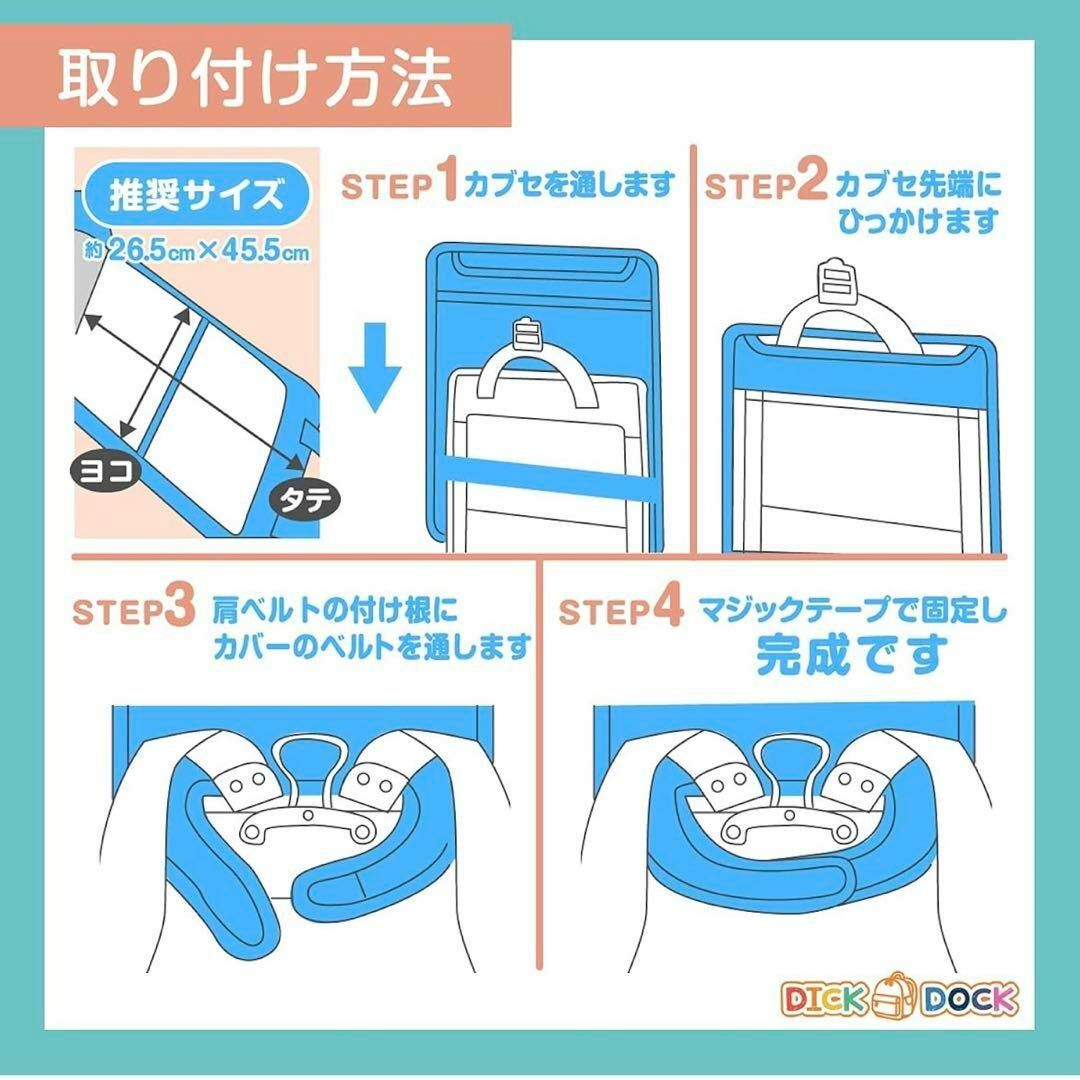 取り付け方法

推奨サイズ
約26.5cm×45.5cm

ヨコ
タテ

STEP1 カブセを通します

STEP2 カブセ先端にひっかけます

STEP3 肩ベルトの付け根にカバーのベルトを通します

STEP4 マジックテープで固定し完成です

DICK DOCK