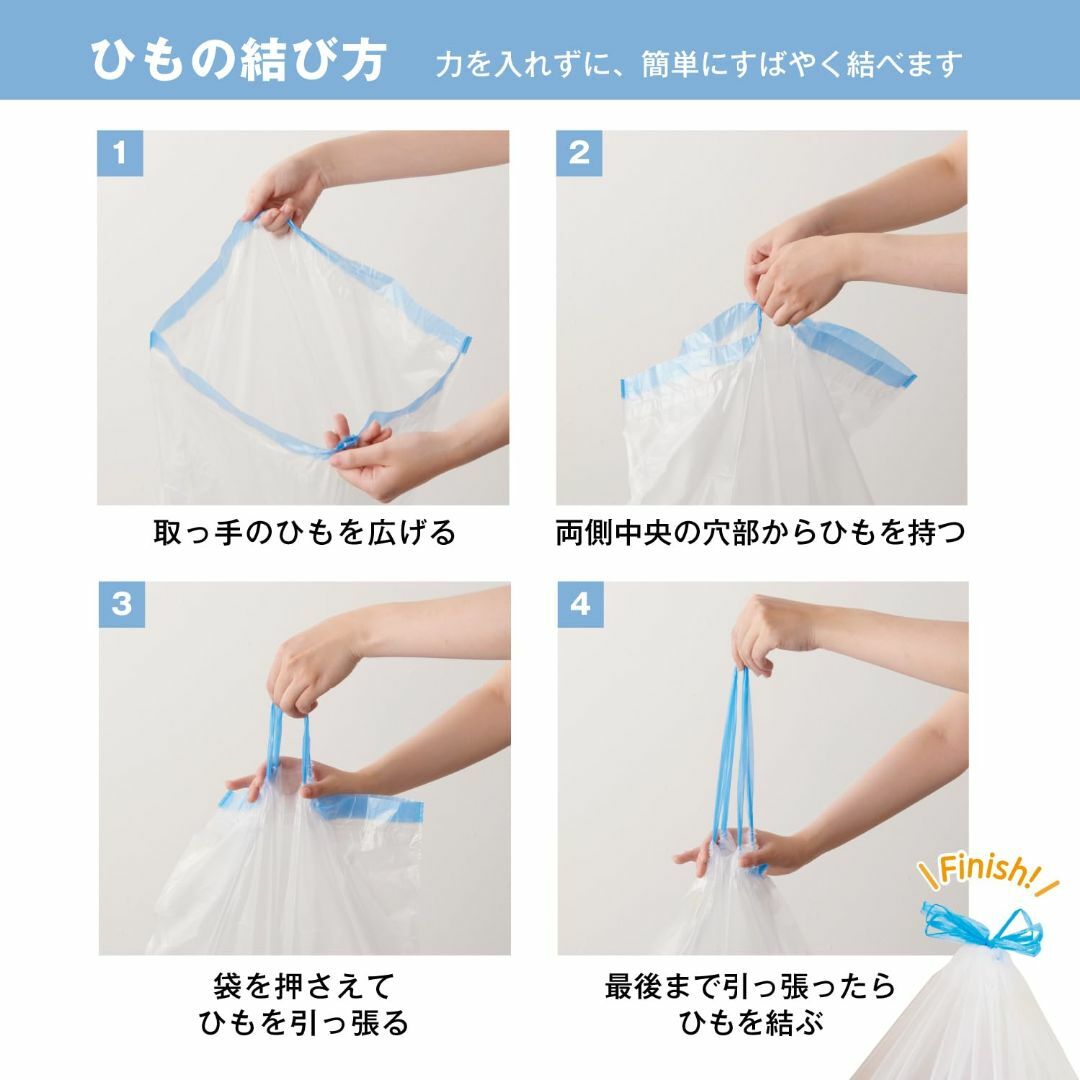 ひもの結び方　力を入れずに、簡単にすばやく結べます

1

取っ手のひもを広げる

2

両側中央の穴部からひもを持つ

3

袋を押さえて
ひもを引っ張る

4

最後まで引っ張ったら
ひもを結ぶ

Finish!