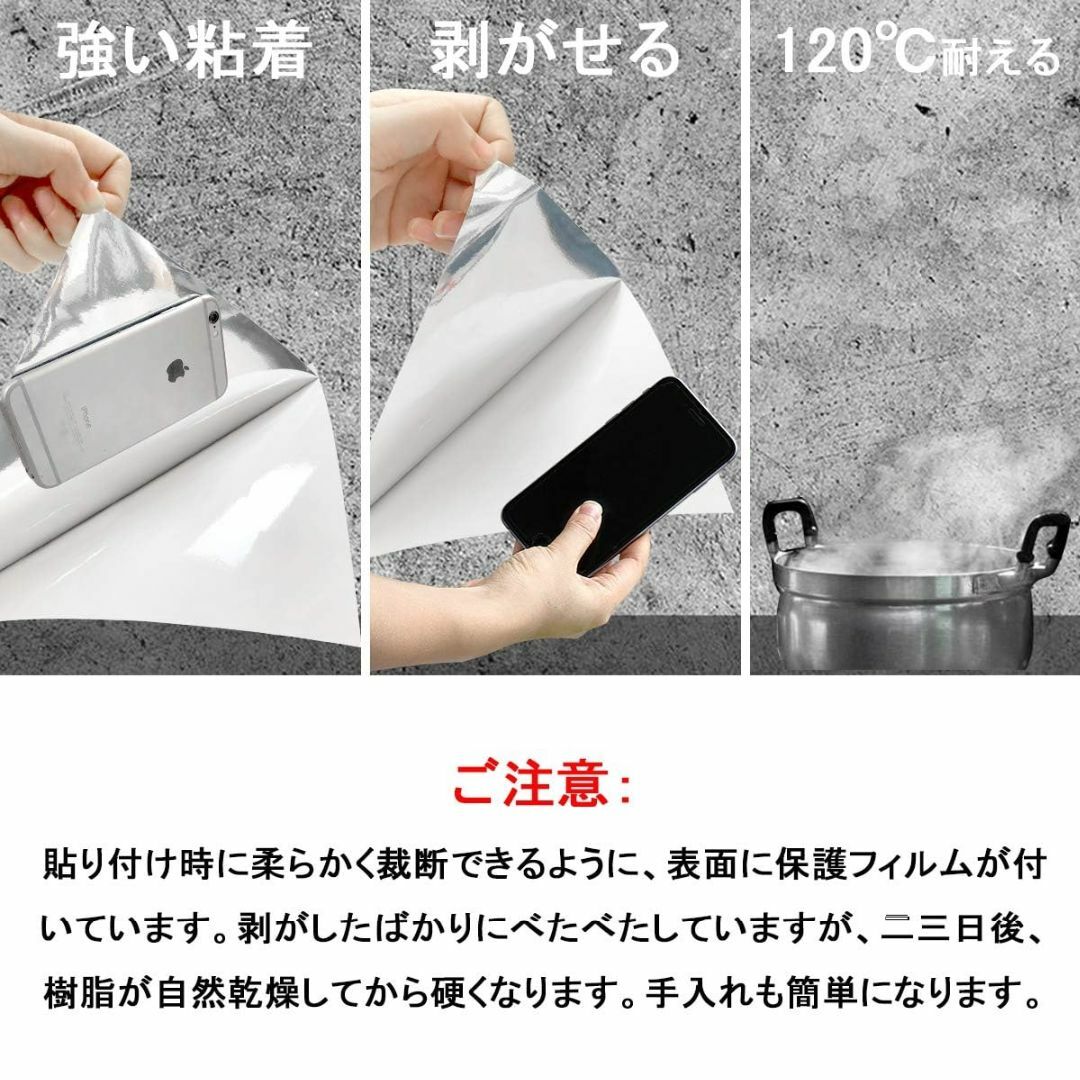 強い粘着

剥がせる

120℃耐える

iPhone

ご注意：

貼り付け時に柔らかく裁断できるように、表面に保護フィルムが付いています。剥がしたばかりにべたべたしていますが、二三日後、樹脂が自然乾燥してから硬くなります。手入れも簡単になります。