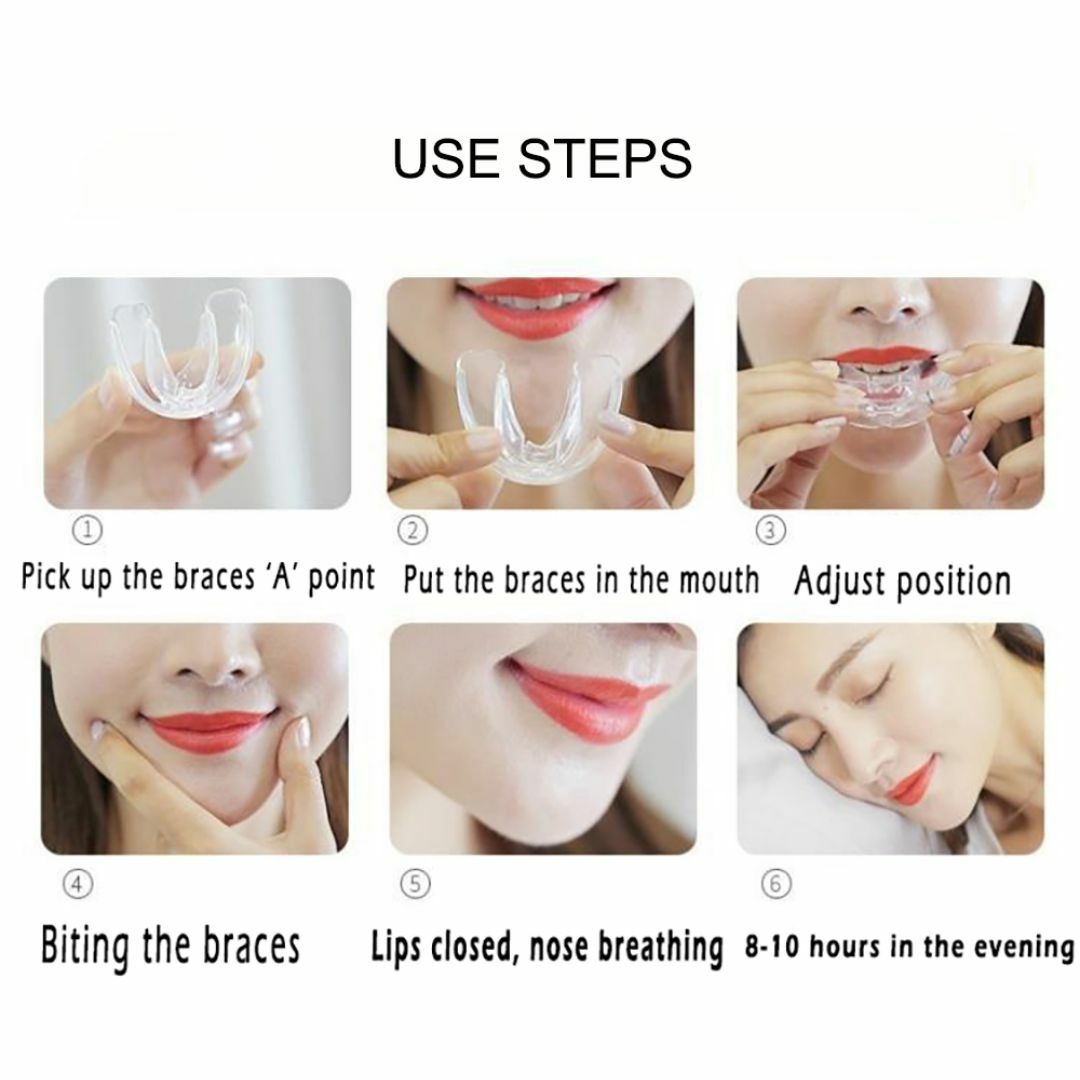 USE STEPS

①
Pick up the braces 'A' point

②
Put the braces in the mouth

③
Adjust position

④
Biting the braces

⑤
Lips closed, nose breathing

⑥
8-10 hours in the evening