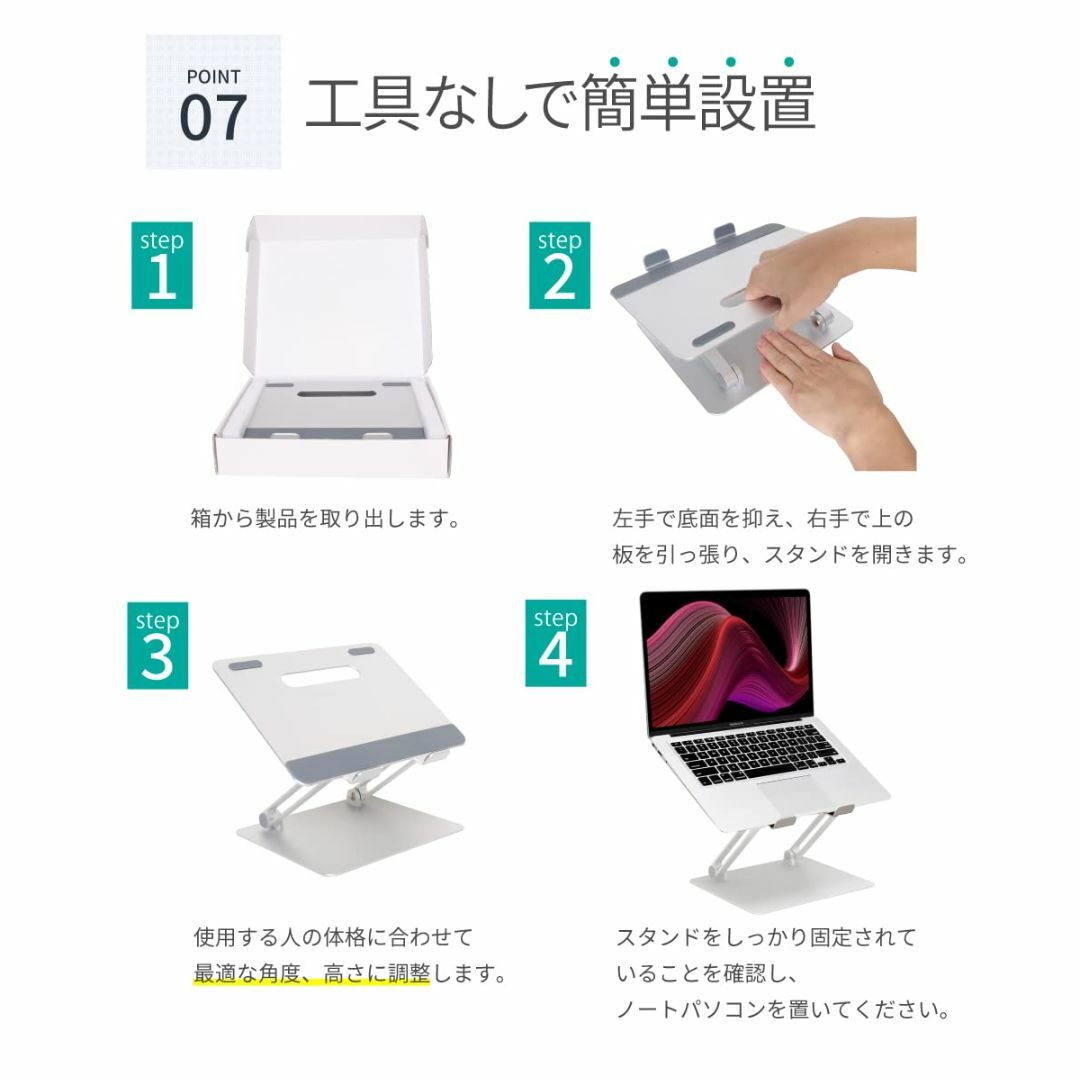 POINT
07

工具なしで簡単設置

step
1

箱から製品を取り出します。

step
2

左手で底面を抑え、右手で上の板を引っ張り、スタンドを開きます。

step
3

使用する人の体格に合わせて最適な角度、高さに調整します。

step
4

スタンドをしっかり固定されていることを確認し、ノートパソコンを置いてください。