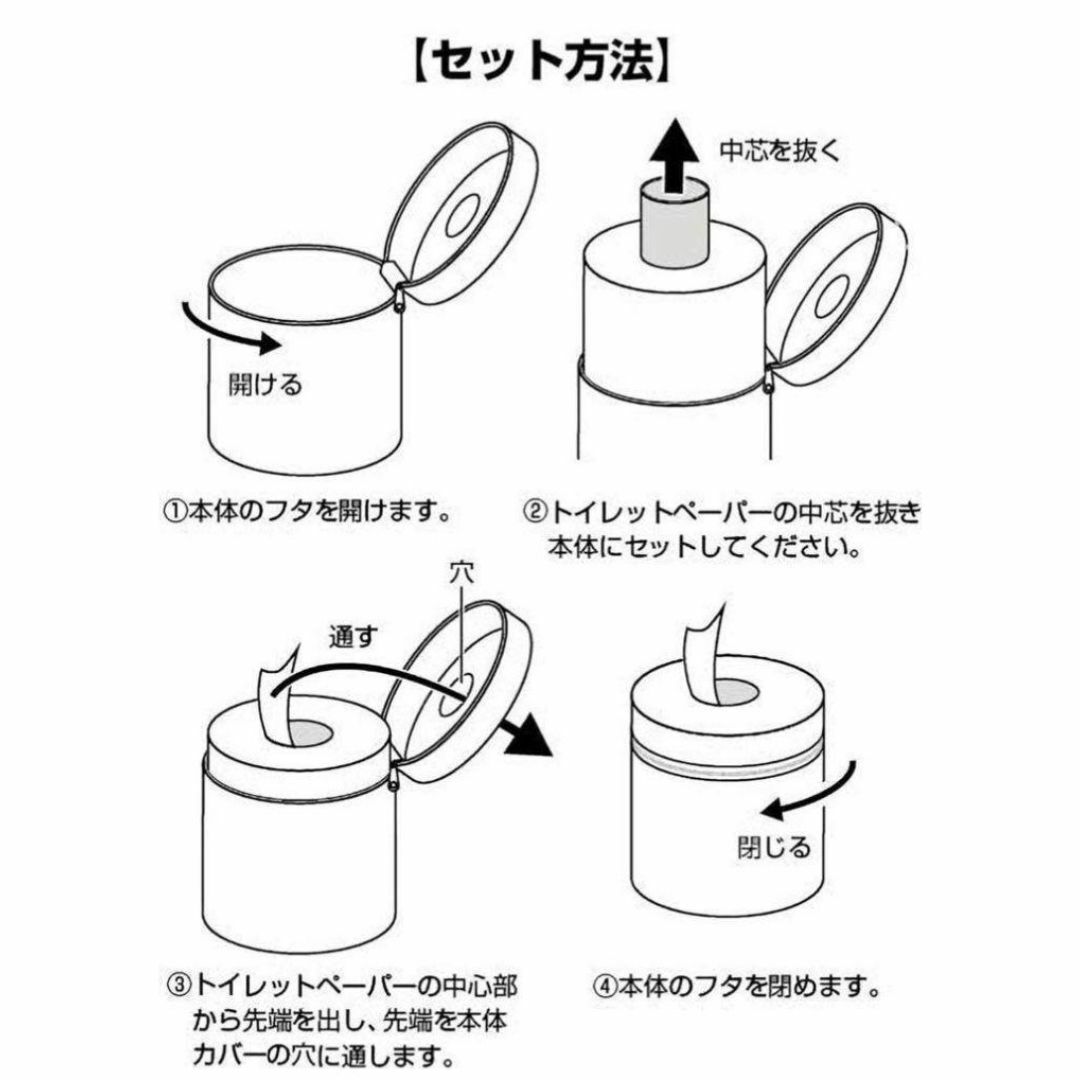 【セット方法】

開ける

①本体のフタを開けます。

中芯を抜く

②トイレットペーパーの中芯を抜き本体にセットしてください。

通す

穴

③トイレットペーパーの中心部から先端を出し、先端を本体カバーの穴に通します。

閉じる

④本体のフタを閉めます。