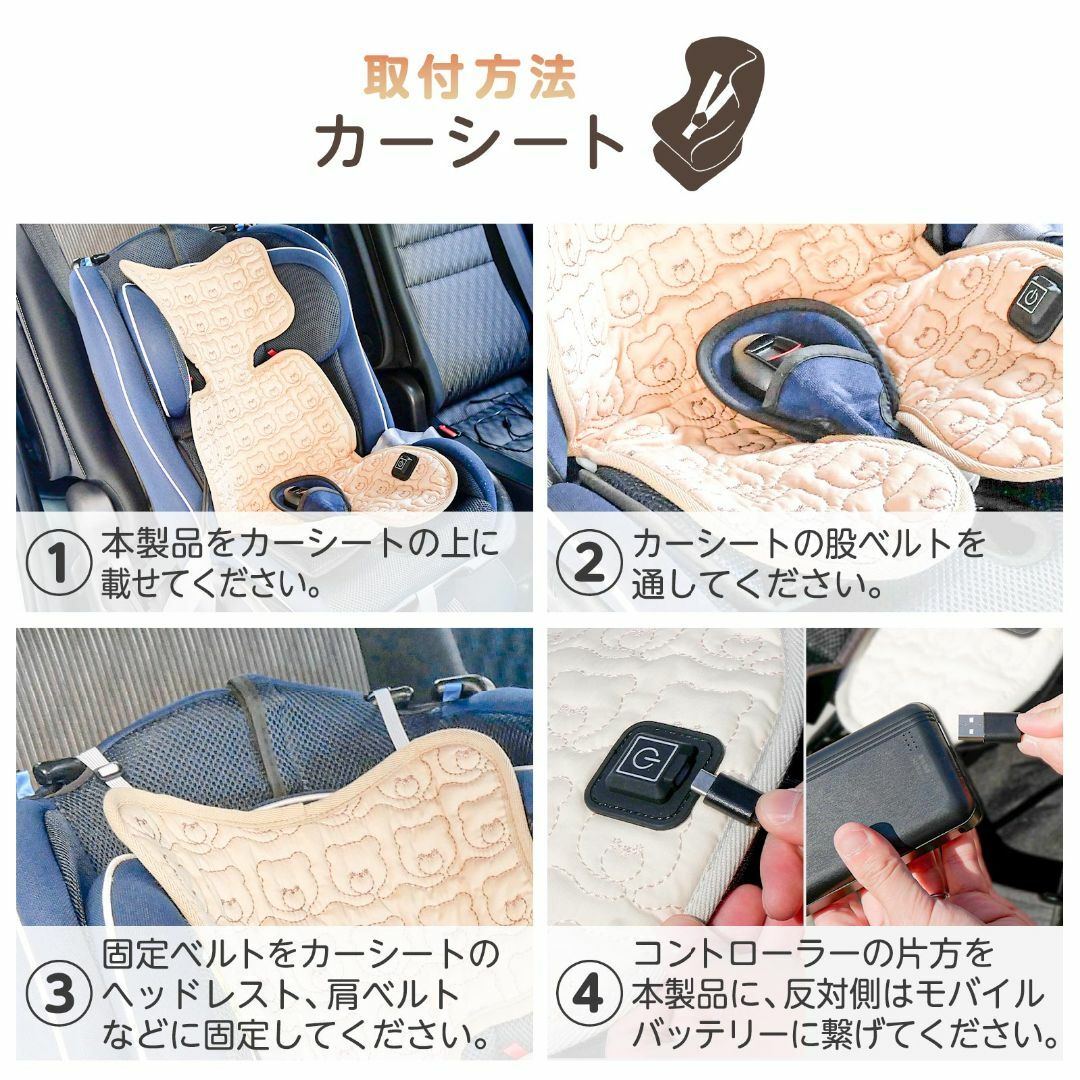 取付方法
カーシート

① 本製品をカーシートの上に載せてください。

② カーシートの股ベルトを通してください。

③ 固定ベルトをカーシートのヘッドレスト、肩ベルトなどに固定してください。

④ コントローラーの片方を本製品に、反対側はモバイルバッテリーに繋げてください。