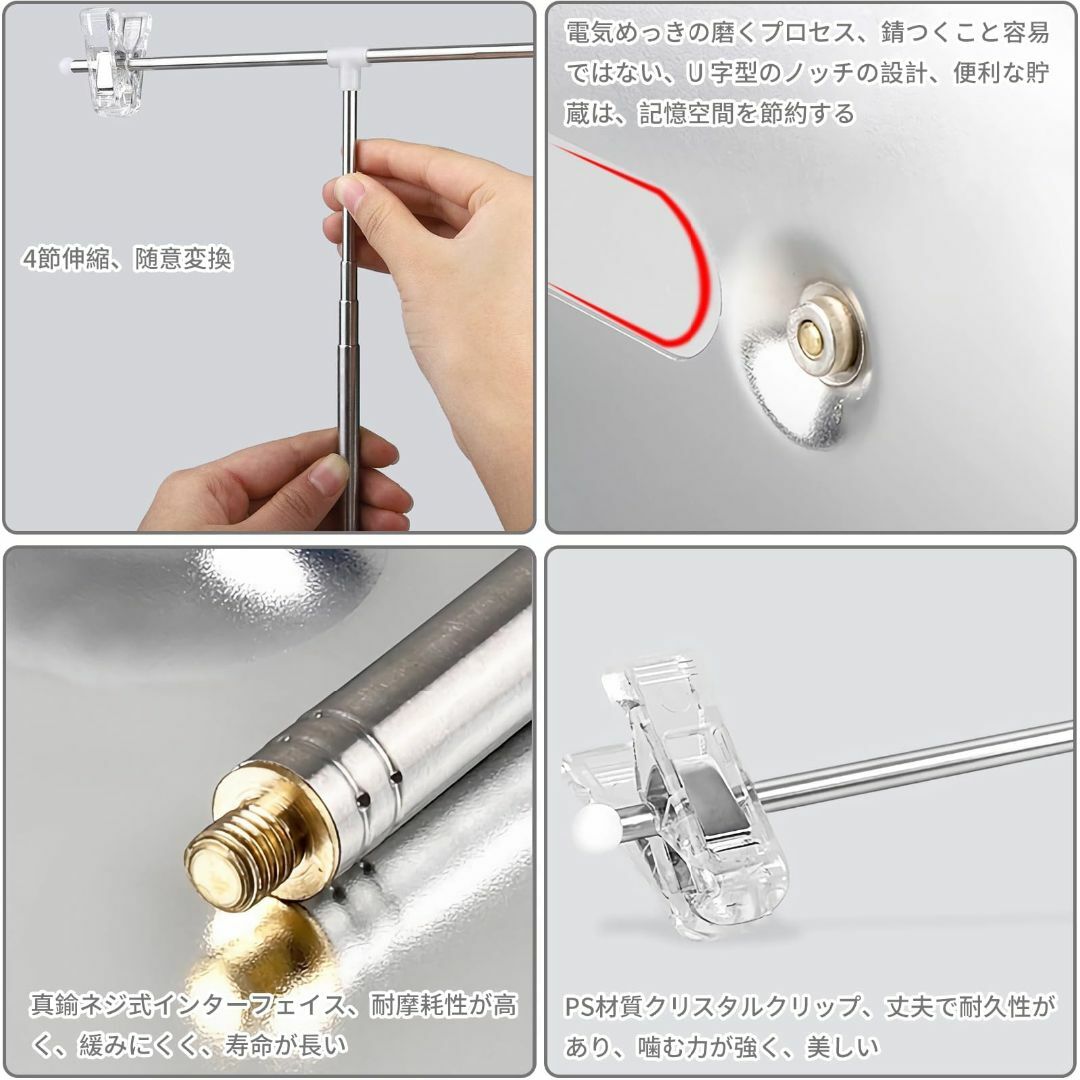 4節伸縮、随意変換

電気めっきの磨くプロセス、錆つくこと容易ではない、U字型のノッチの設計、便利な貯蔵は、記憶空間を節約する

真鍮ネジ式インターフェイス、耐摩耗性が高く、緩みにくく、寿命が長い

PS材質クリスタルクリップ、丈夫で耐久性があり、噛む力が強く、美しい